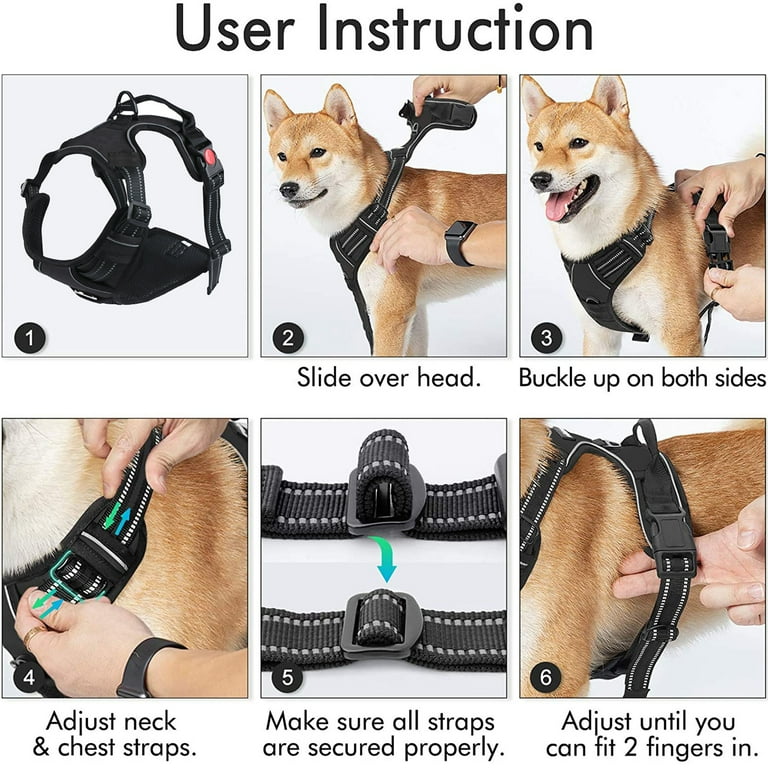 User Instruction

1

2

Slide over head.

3

Buckle up on both sides

4

Adjust neck & chest straps.

5

Make sure all straps are secured properly.

6

Adjust until you can fit 2 fingers in.