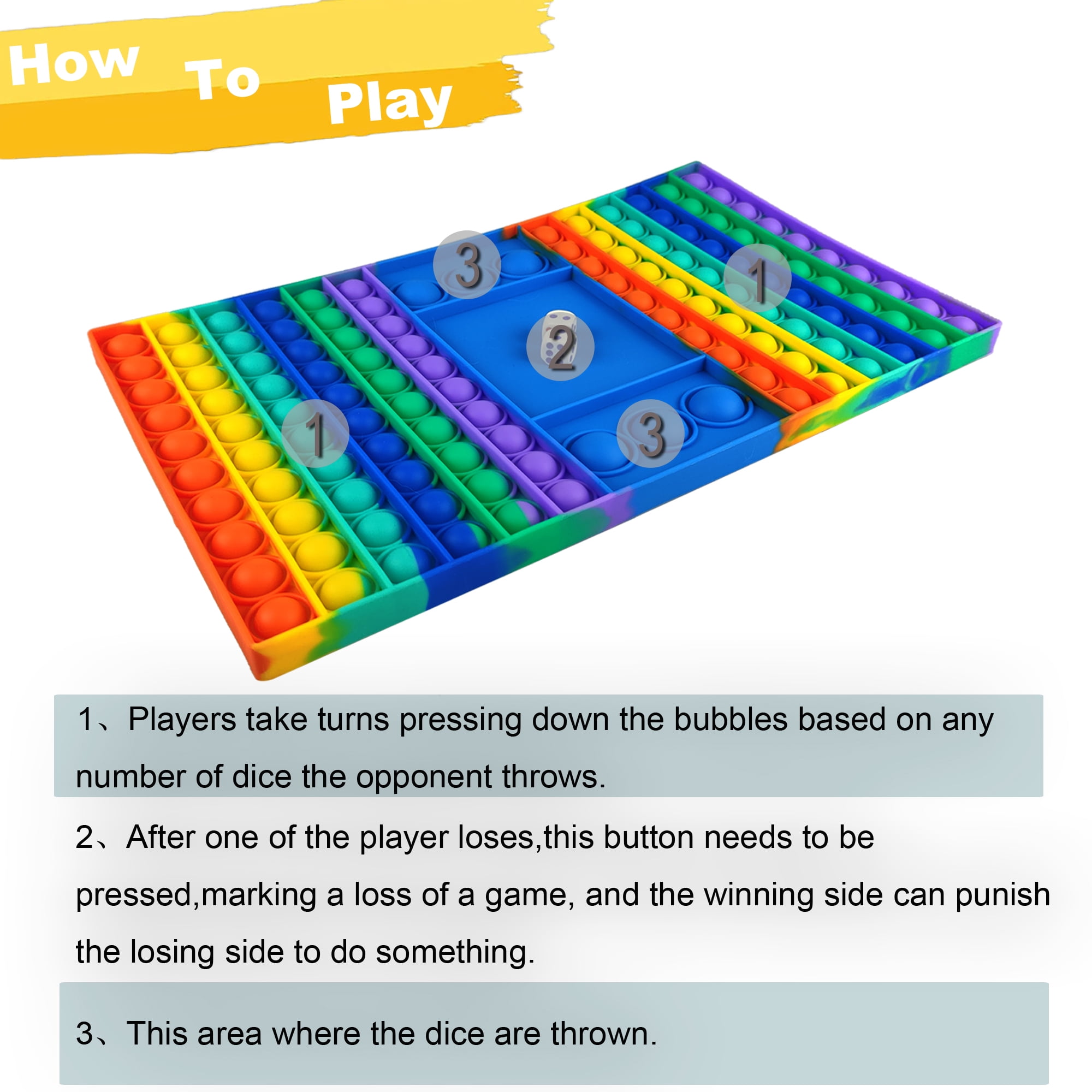 How To Play

3

1

2

1

3

1、Players take turns pressing down the bubbles based on any number of dice the opponent throws.

2、After one of the player loses,this button needs to be pressed,marking a loss of a game, and the winning side can punish the losing side to do something.

3、This area where the dice are thrown.