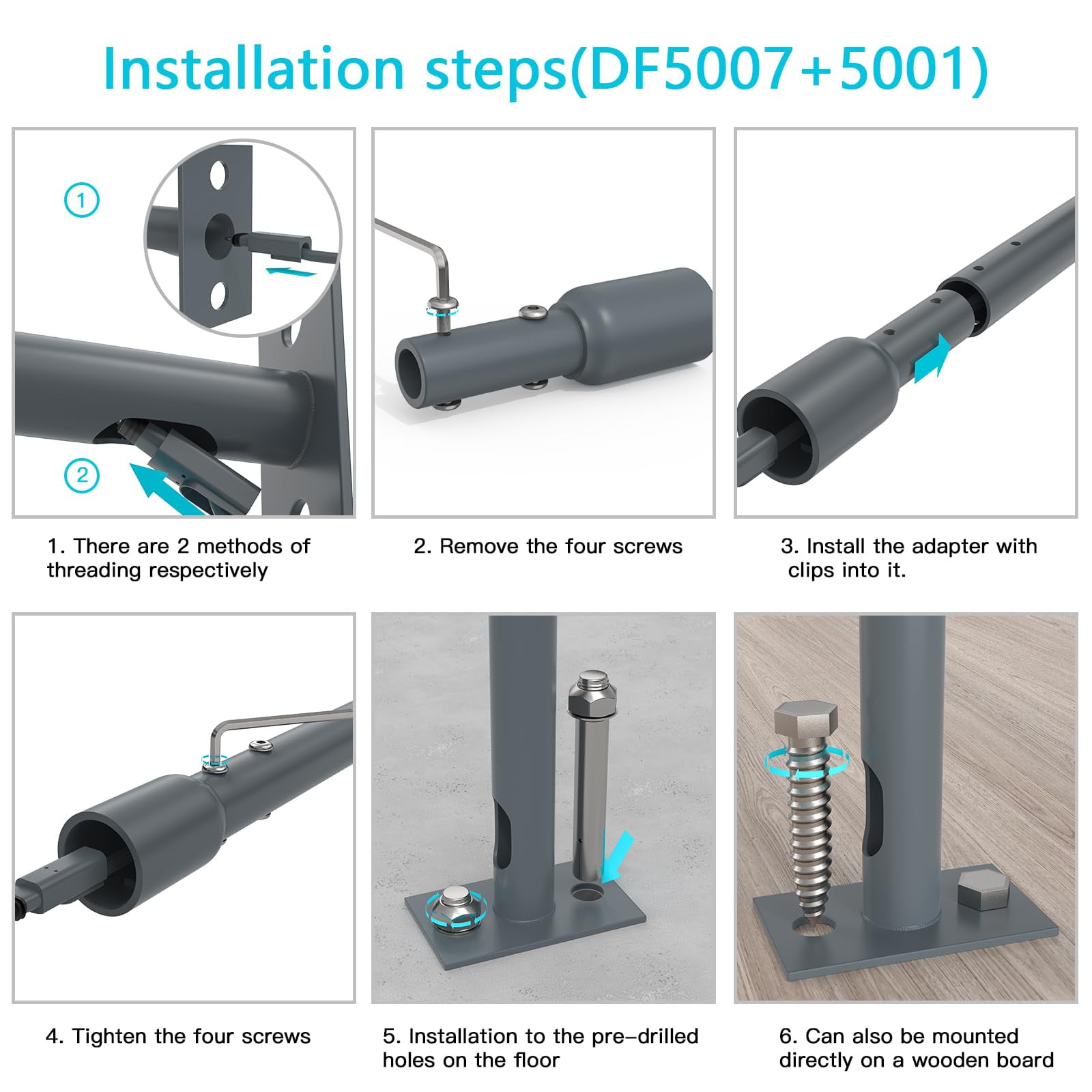 Installation steps(DF5007+5001)

①

②

1. There are 2 methods of threading respectively

2. Remove the four screws

3. Install the adapter with clips into it.

4. Tighten the four screws

5. Installation to the pre-drilled holes on the floor

6. Can also be mounted directly on a wooden board