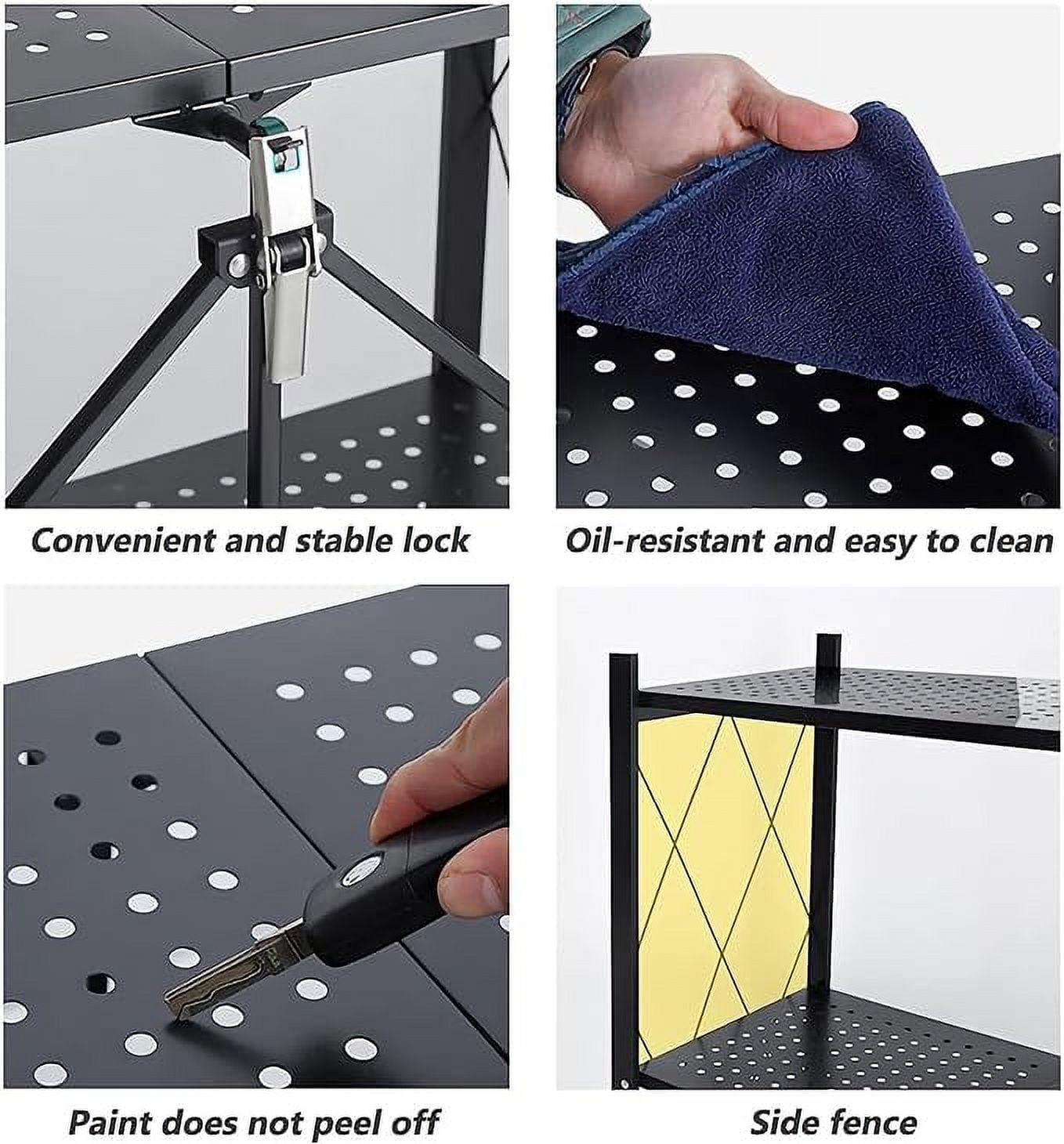 Convenient and stable lock

Oil-resistant and easy to clean

Paint does not peel off

Side fence