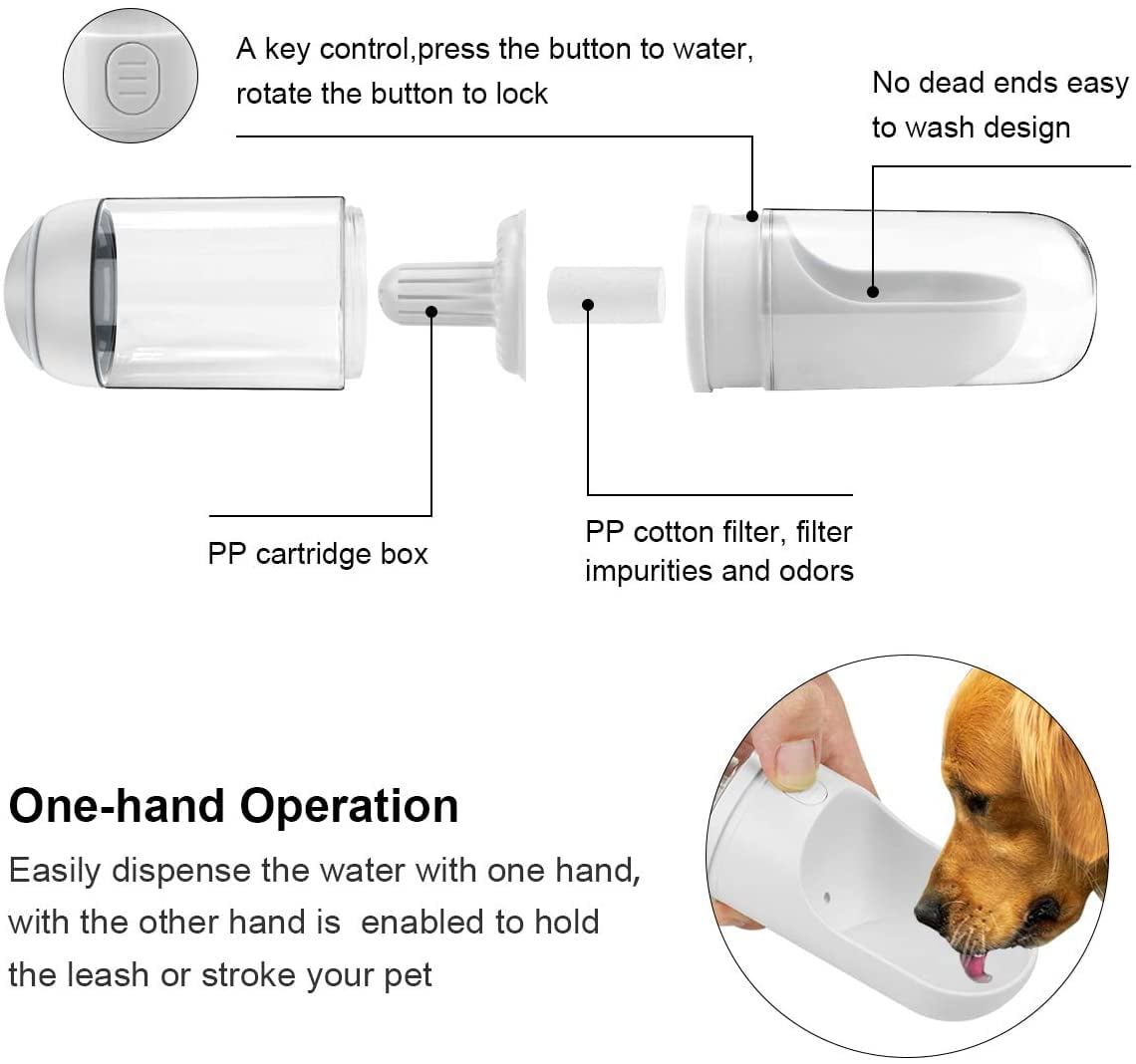 A key control,press the button to water, rotate the button to lock

No dead ends easy to wash design

PP cartridge box

PP cotton filter, filter impurities and odors

One-hand Operation

Easily dispense the water with one hand, with the other hand is  enabled to hold the leash or stroke your pet