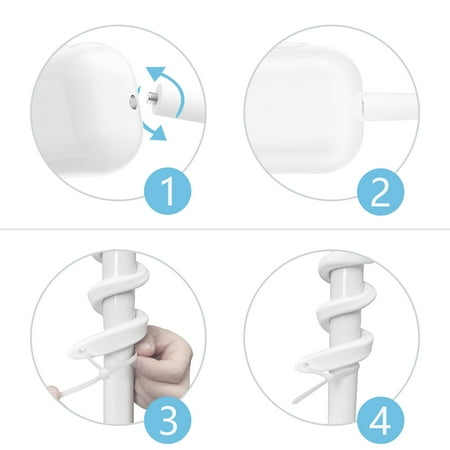 1

2

3

4