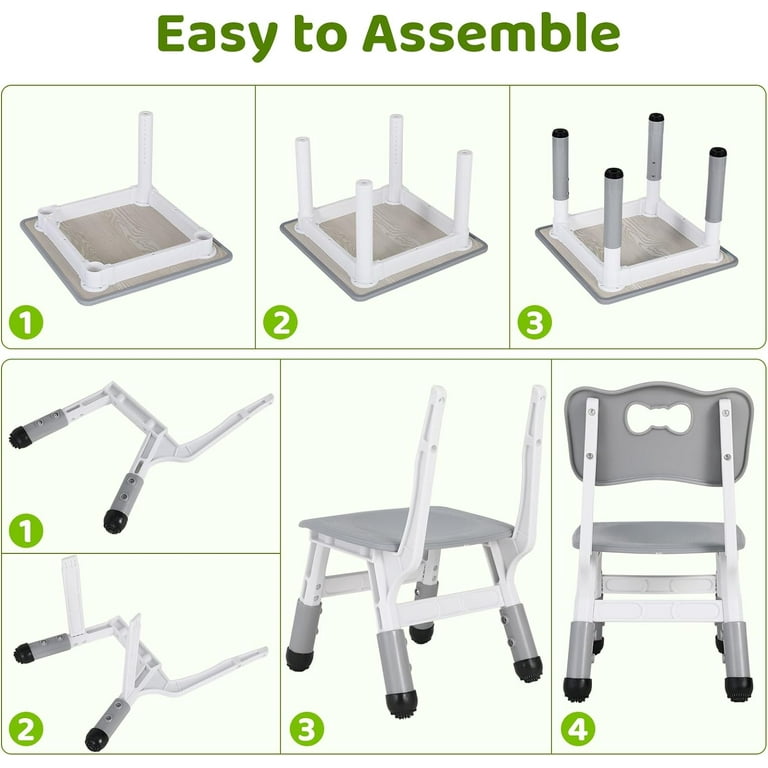 Easy to Assemble

1

2

3

1

2

3

4