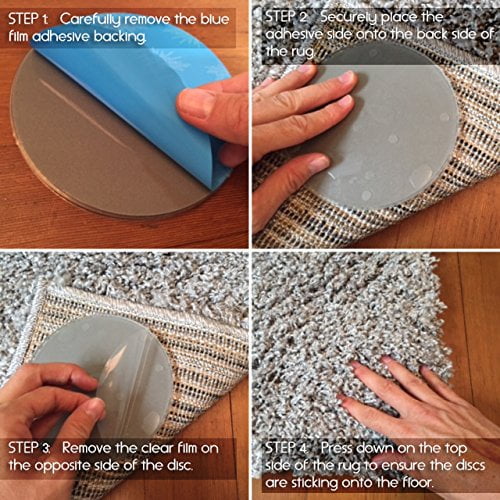 STEP 1: Carefully remove the blue film adhesive backing.

STEP 2: Securely place the adhesive side onto the back side of the rug.

STEP 3: Remove the clear film on the opposite side of the disc.

STEP 4: Press down on the top side of the rug to ensure the discs are sticking onto the floor.