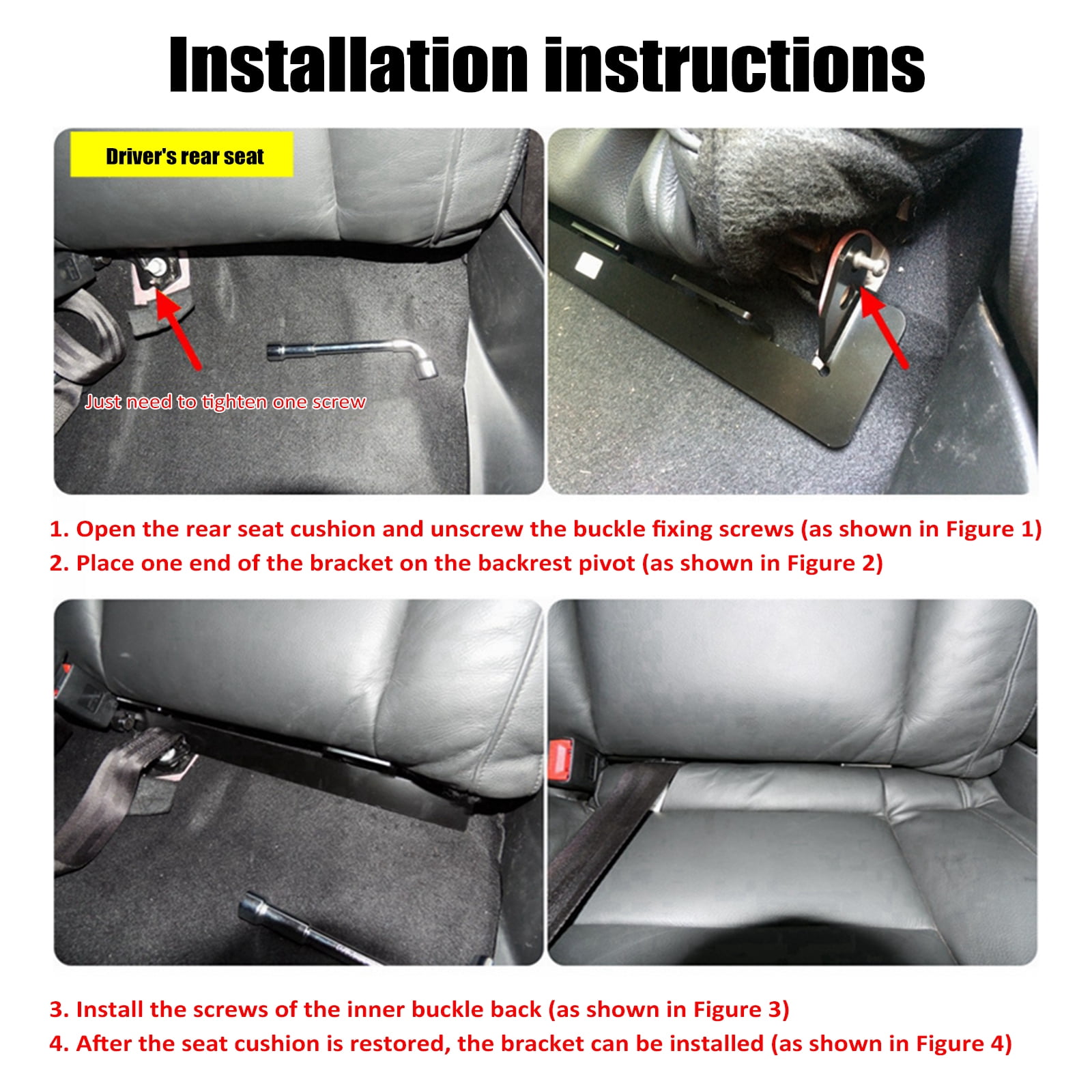 Installation instructions

Driver's rear seat

Just need to tighten one screw

1. Open the rear seat cushion and unscrew the buckle fixing screws (as shown in Figure 1)
2. Place one end of the bracket on the backrest pivot (as shown in Figure 2)

3. Install the screws of the inner buckle back (as shown in Figure 3)
4. After the seat cushion is restored, the bracket can be installed (as shown in Figure 4)