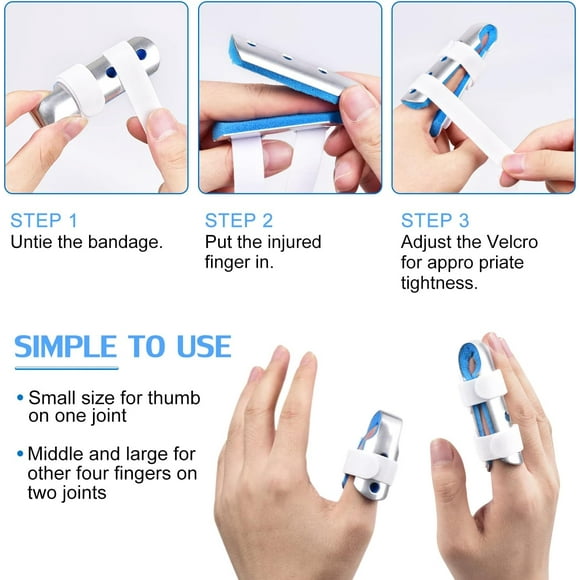 STEP 1
Untie the bandage.

STEP 2
Put the injured finger in.

STEP 3
Adjust the Velcro for appro priate tightness.

SIMPLE TO USE

• Small size for thumb on one joint

• Middle and large for other four fingers on two joints