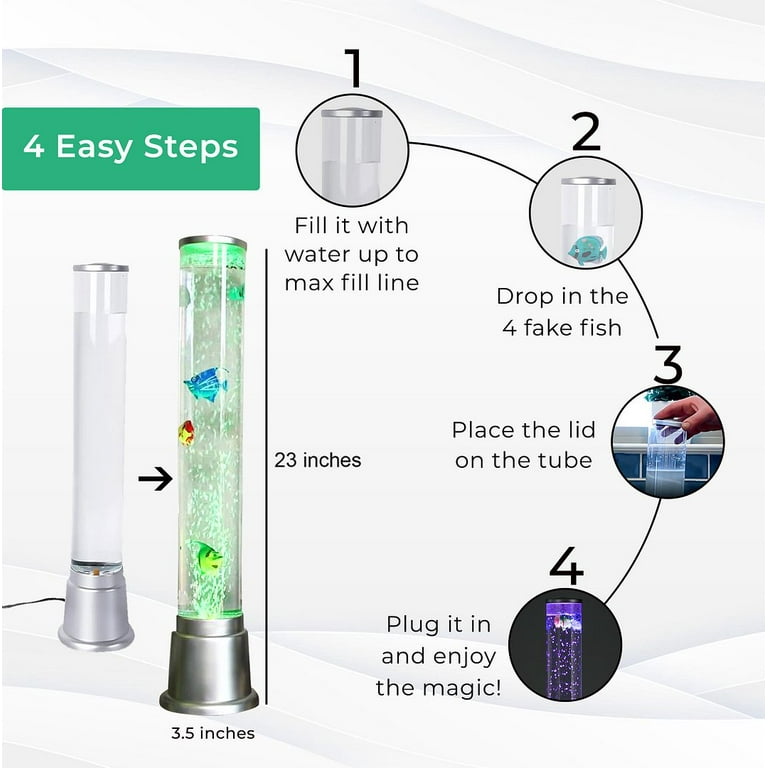 4 Easy Steps

1

Fill it with water up to max fill line

2

Drop in the 4 fake fish

3

Place the lid on the tube

4

Plug it in and enjoy the magic!

23 inches

3.5 inches