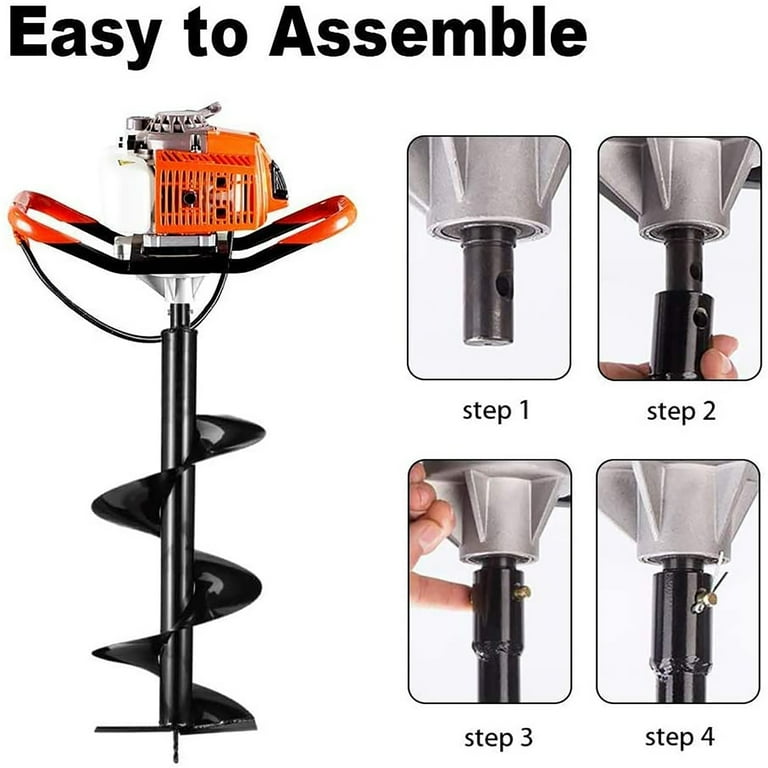 Easy to Assemble

step 1

step 2

step 3

step 4