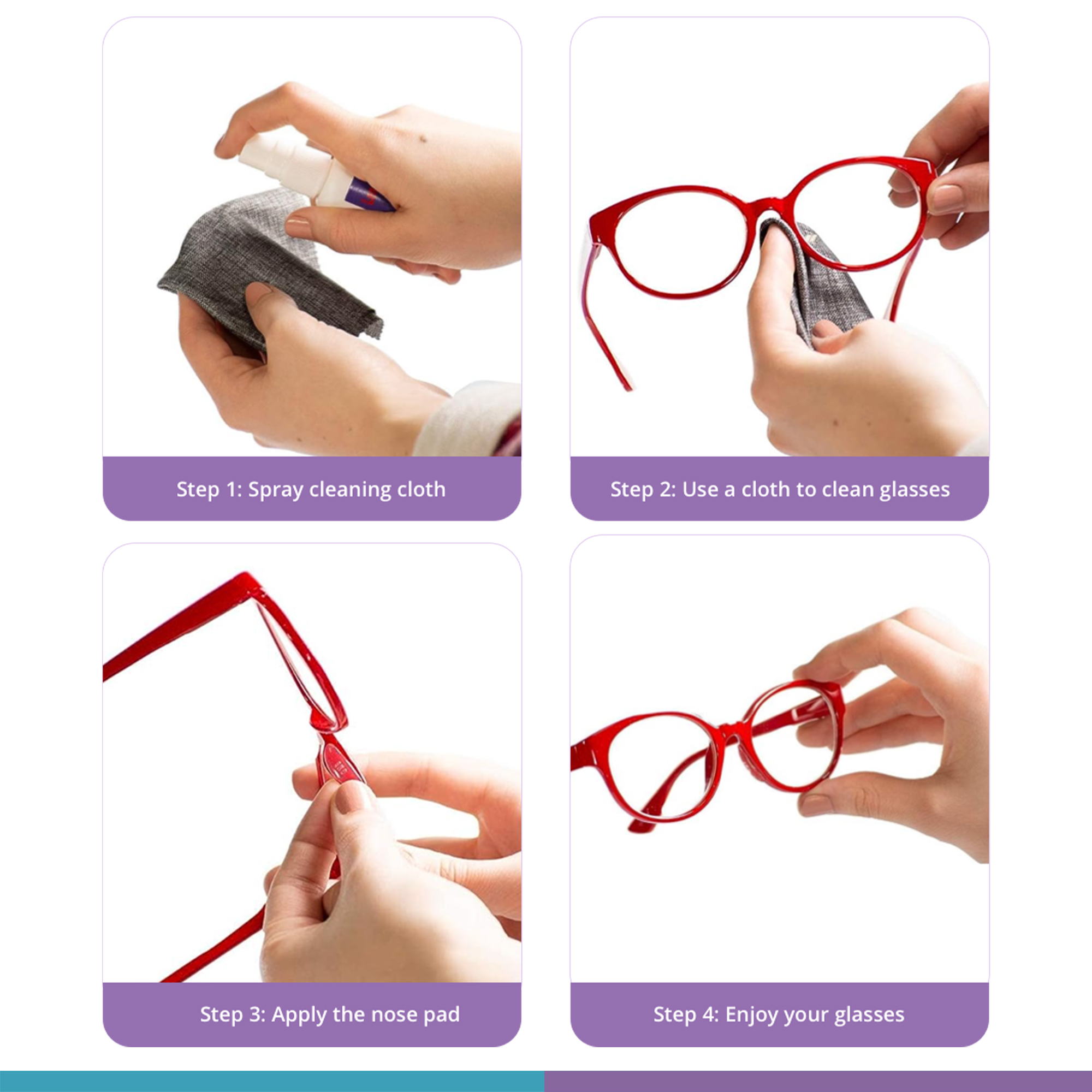 Step 1: Spray cleaning cloth

Step 2: Use a cloth to clean glasses

Step 3: Apply the nose pad

Step 4: Enjoy your glasses