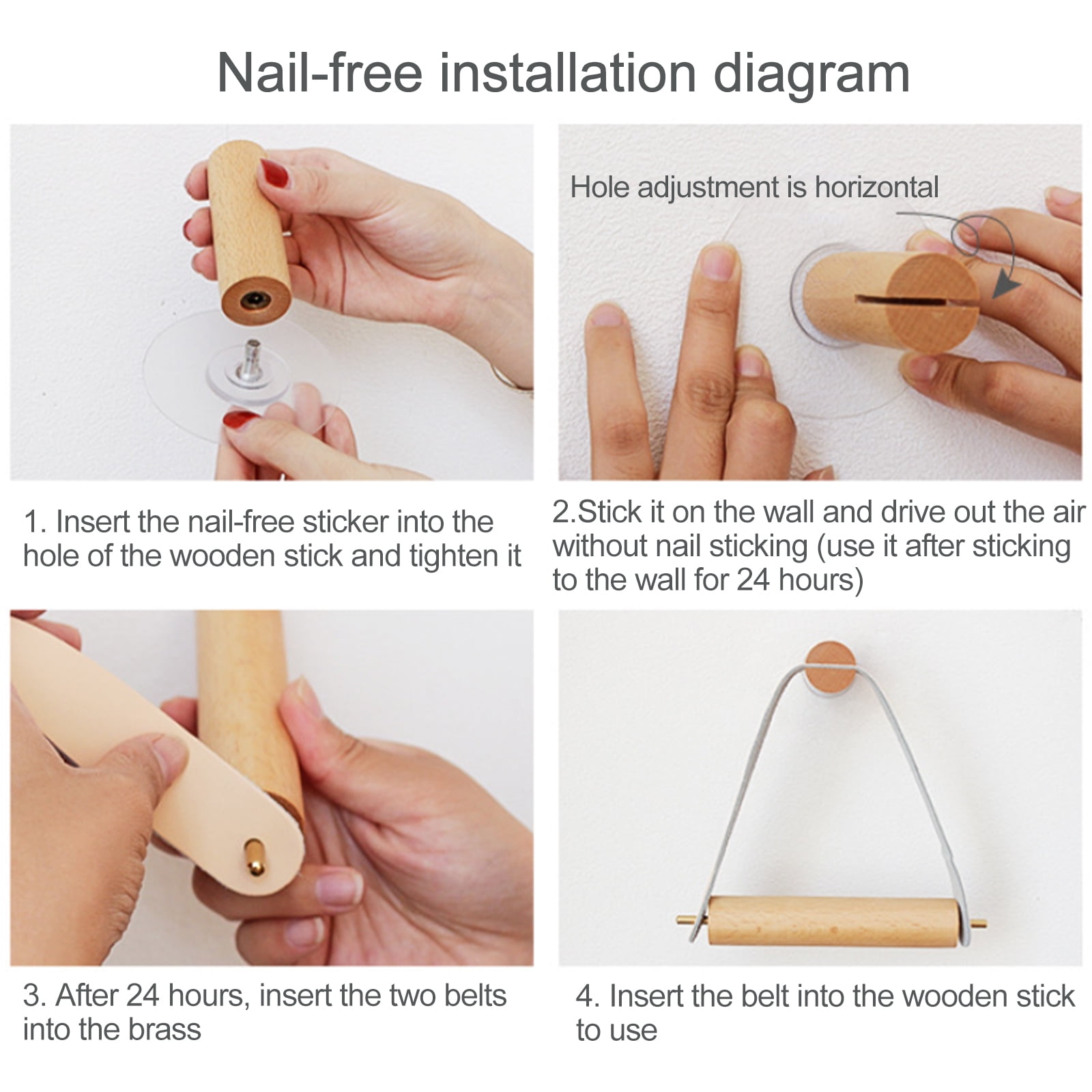 Nail-free installation diagram

Hole adjustment is horizontal

1. Insert the nail-free sticker into the hole of the wooden stick and tighten it

2.Stick it on the wall and drive out the air without nail sticking (use it after sticking to the wall for 24 hours)

3. After 24 hours, insert the two belts into the brass

4. Insert the belt into the wooden stick to use