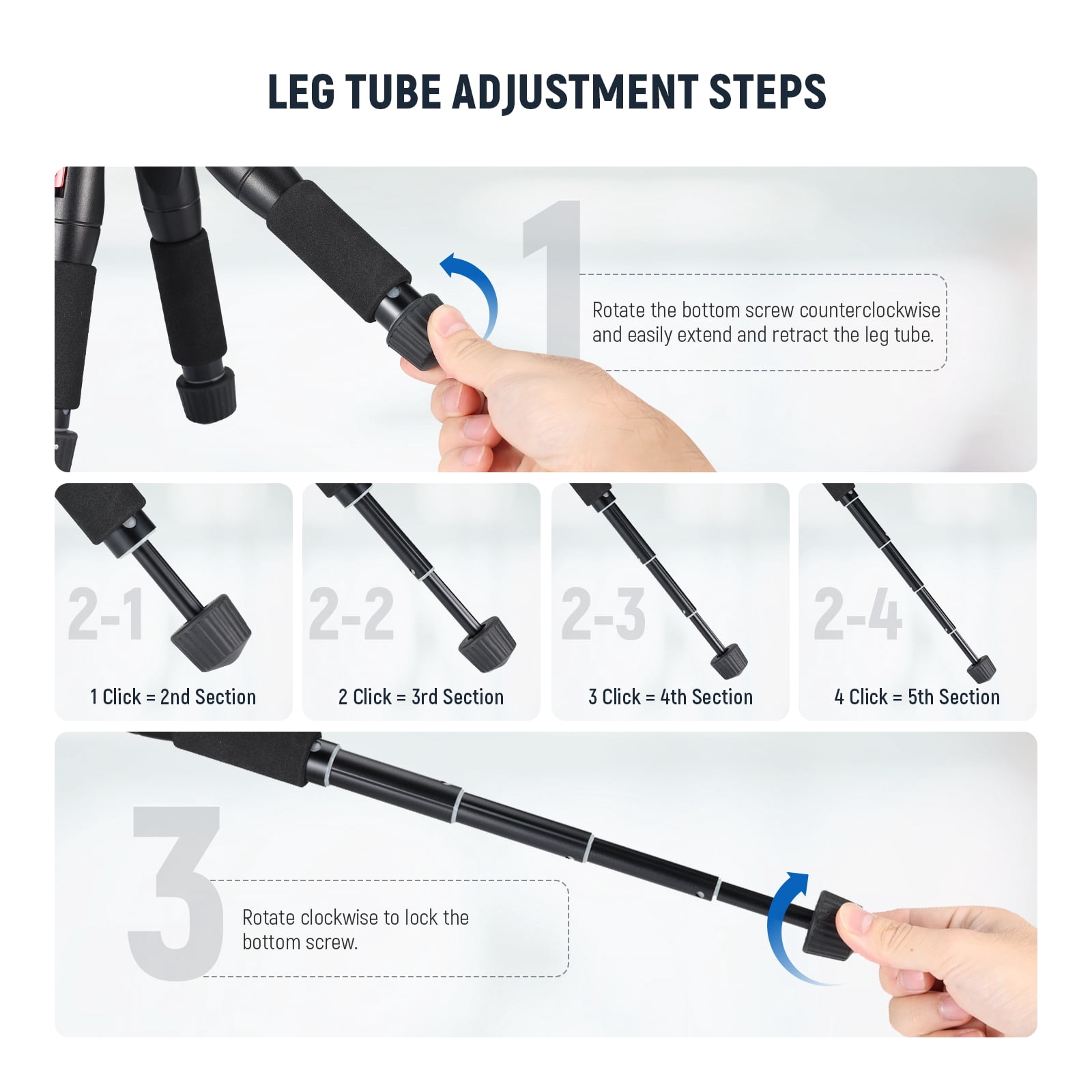 LEG TUBE ADJUSTMENT STEPS

1

Rotate the bottom screw counterclockwise and easily extend and retract the leg tube.

2-1

1 Click = 2nd Section

2-2

2 Click = 3rd Section

2-3

3 Click = 4th Section

2-4

4 Click = 5th Section

3

Rotate clockwise to lock the bottom screw.