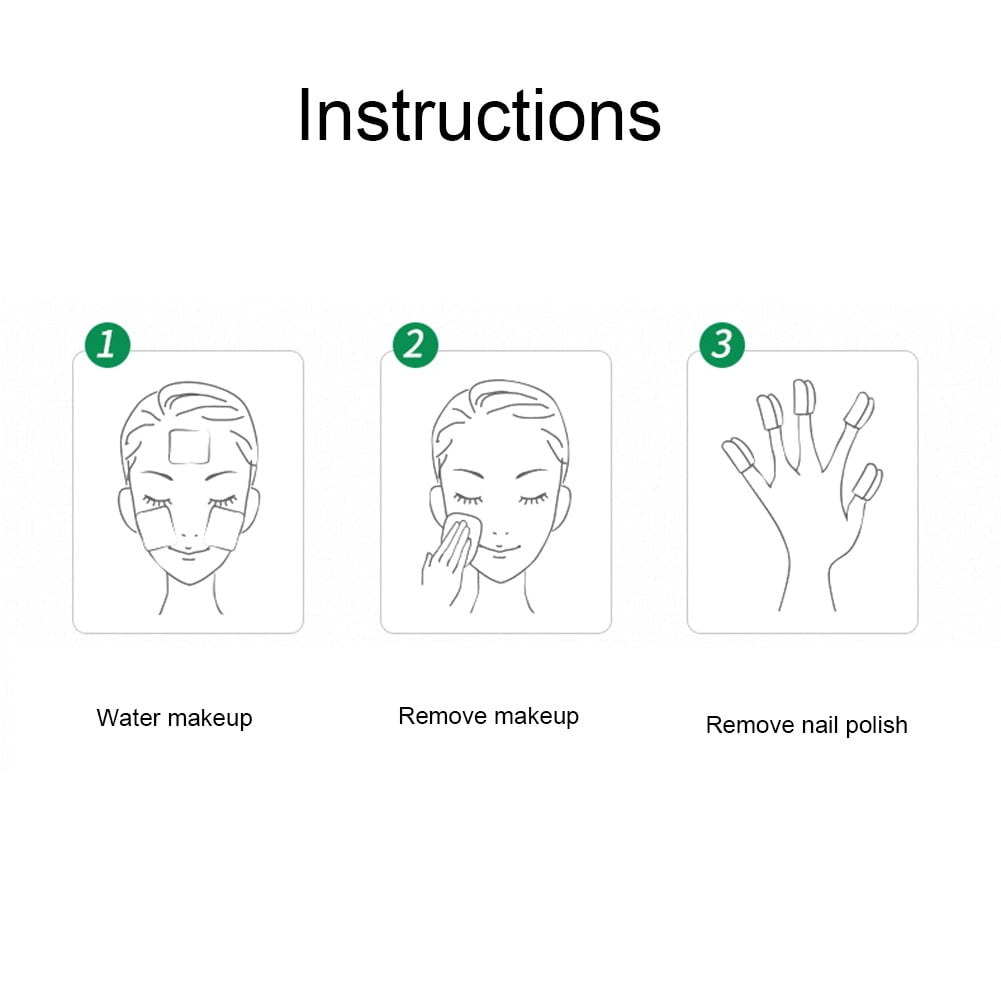 Instructions

1

Water makeup

2

Remove makeup

3

Remove nail polish