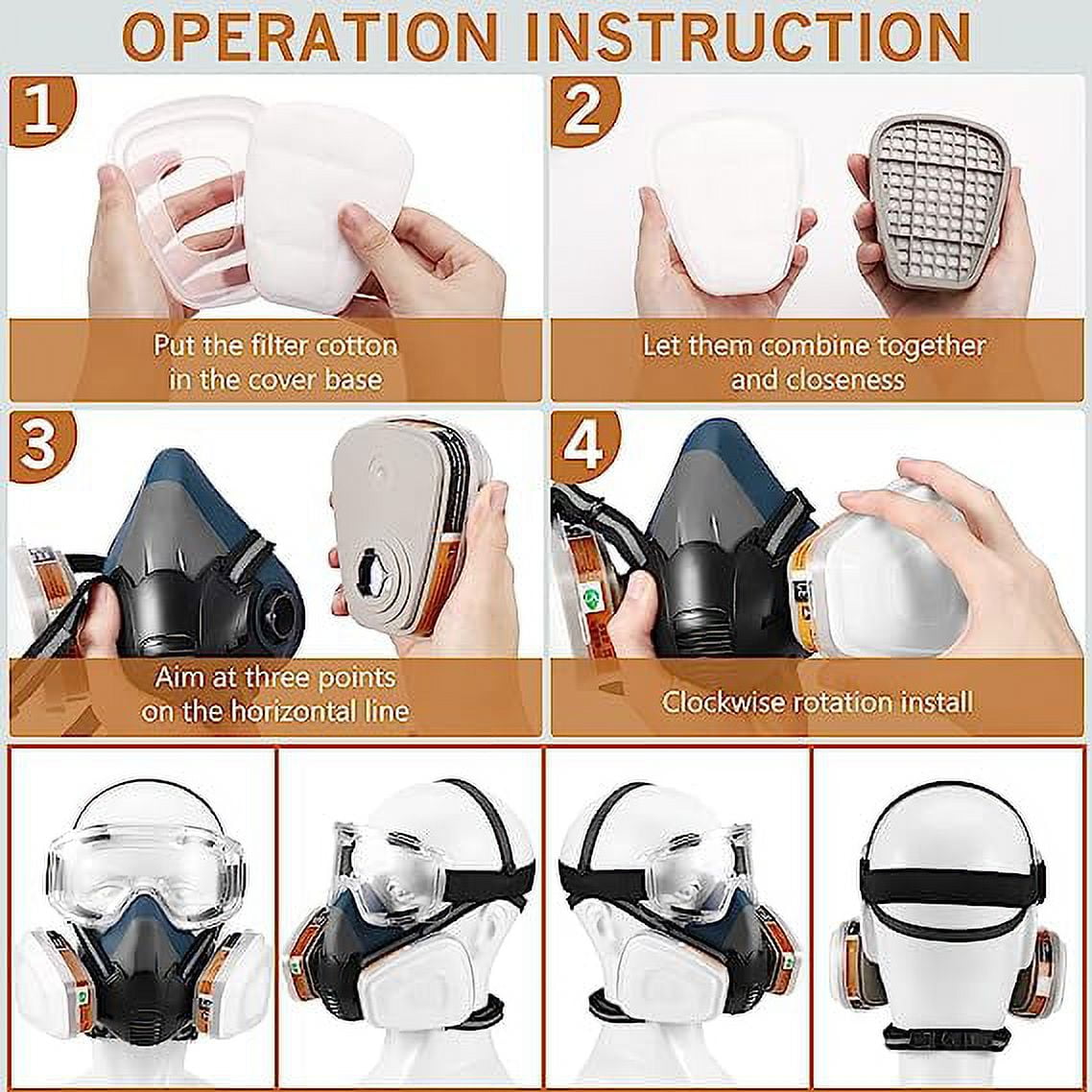 OPERATION INSTRUCTION

1

Put the filter cotton in the cover base

2

Let them combine together and closeness

3

Aim at three points on the horizontal line

4

Clockwise rotation install