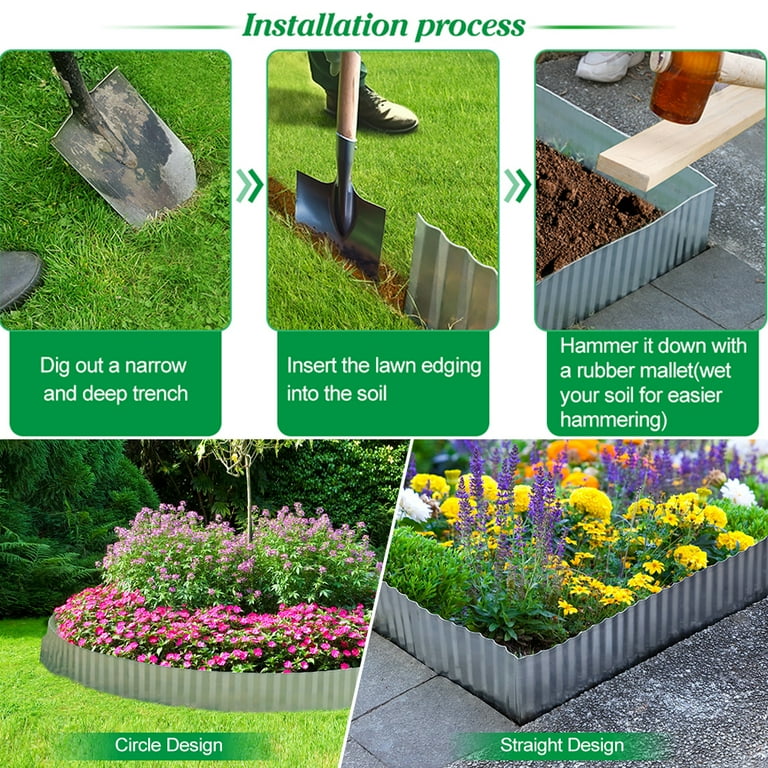 Installation process

Dig out a narrow and deep trench

Insert the lawn edging into the soil

Hammer it down with a rubber mallet(wet your soil for easier hammering)

Circle Design

Straight Design