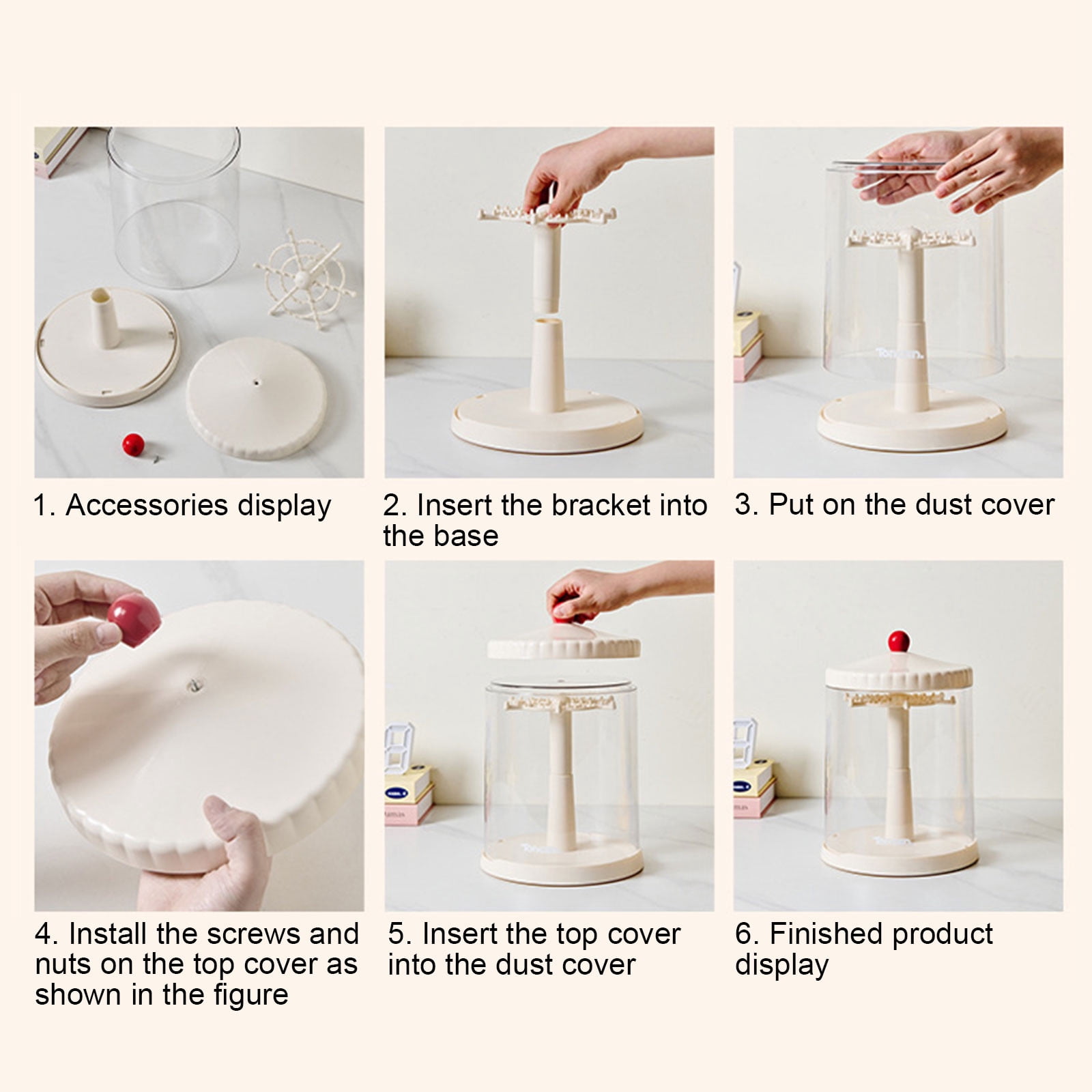 1. Accessories display

2. Insert the bracket into the base

3. Put on the dust cover

4. Install the screws and nuts on the top cover as shown in the figure

5. Insert the top cover into the dust cover

6. Finished product display