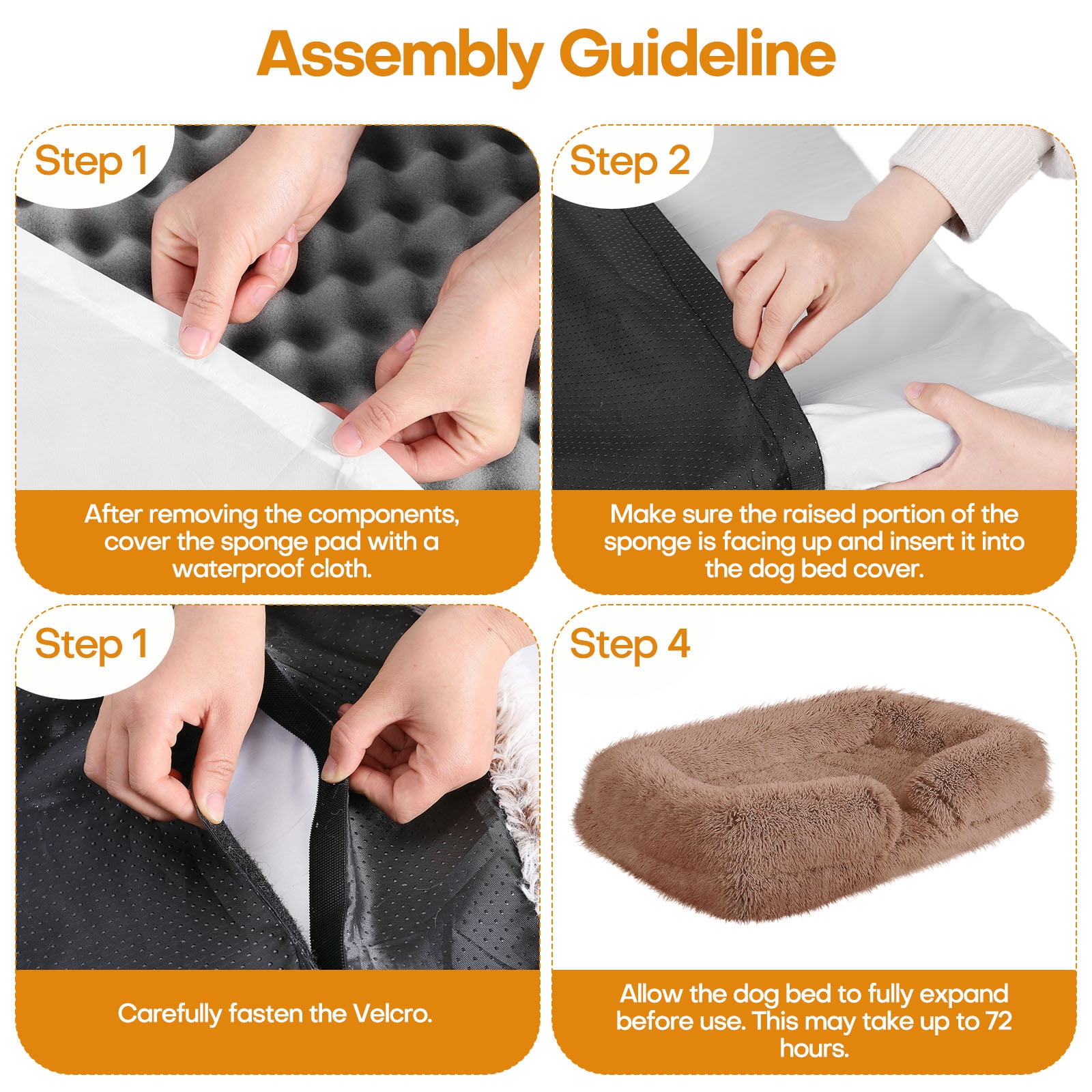 Assembly Guideline

Step 1

After removing the components, cover the sponge pad with a waterproof cloth.

Step 2

Make sure the raised portion of the sponge is facing up and insert it into the dog bed cover.

Step 1

Carefully fasten the Velcro.

Step 4

Allow the dog bed to fully expand before use. This may take up to 72 hours.