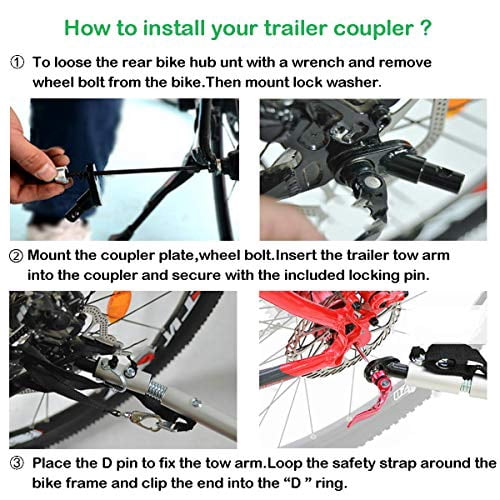 How to install your trailer coupler ?

① To loose the rear bike hub unt with a wrench and remove wheel bolt from the bike.Then mount lock washer.

② Mount the coupler plate,wheel bolt.Insert the trailer tow arm into the coupler and secure with the included locking pin.

③ Place the D pin to fix the tow arm.Loop the safety strap around the bike frame and clip the end into the “D ” ring.