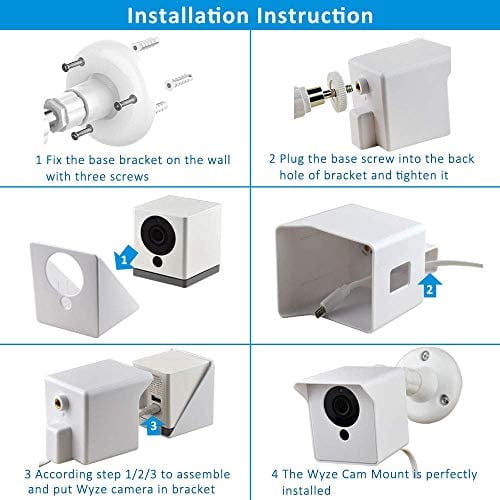 Installation Instruction

1 Fix the base bracket on the wall with three screws

2 Plug the base screw into the back hole of bracket and tighten it

1

2

3

3 According step 1/2/3 to assemble and put Wyze camera in bracket

4 The Wyze Cam Mount is perfectly installed