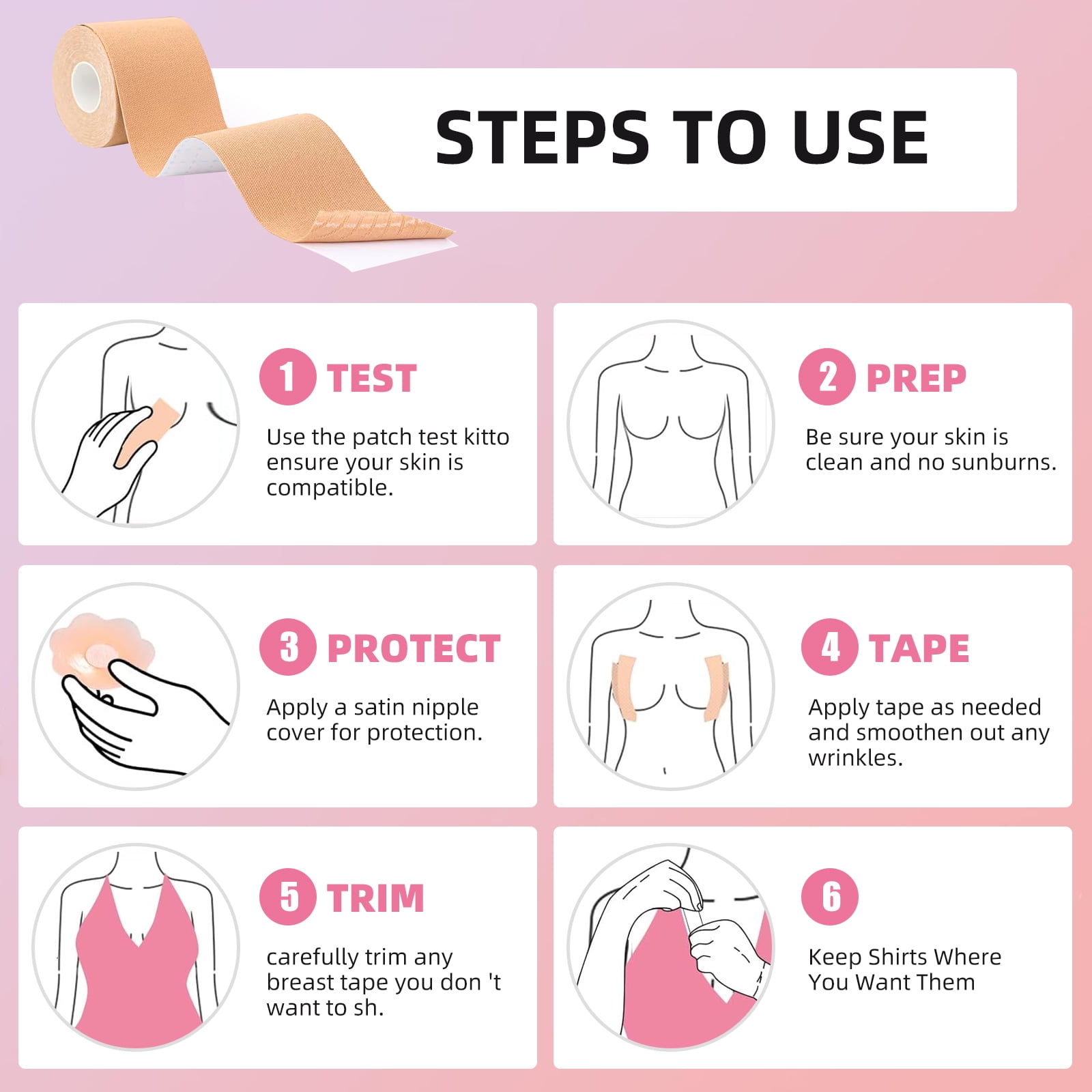 STEPS TO USE

1 TEST

Use the patch test kitto ensure your skin is compatible.

2 PREP

Be sure your skin is clean and no sunburns.

3 PROTECT

Apply a satin nipple cover for protection.

4 TAPE

Apply tape as needed and smoothen out any wrinkles.

5 TRIM

carefully trim any breast tape you don 't want to sh.

6

Keep Shirts Where You Want Them