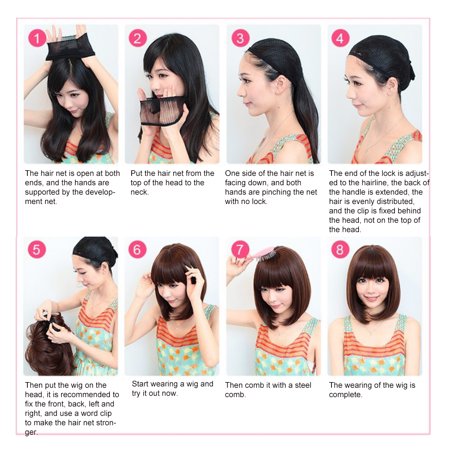 1

The hair net is open at both ends, and the hands are supported by the development net.

2

Put the hair net from the top of the head to the neck.

3

One side of the hair net is facing down, and both hands are pinching the net with no lock.

4

The end of the lock is adjusted to the hairline, the back of the handle is extended, the hair is evenly distributed, and the clip is fixed behind the head, not on the top of the head.

5

Then put the wig on the head, it is recommended to fix the front, back, left and right, and use a word clip to make the hair net stronger.

6

Start wearing a wig and try it out now.

7

Then comb it with a steel comb.

8

The wearing of the wig is complete.