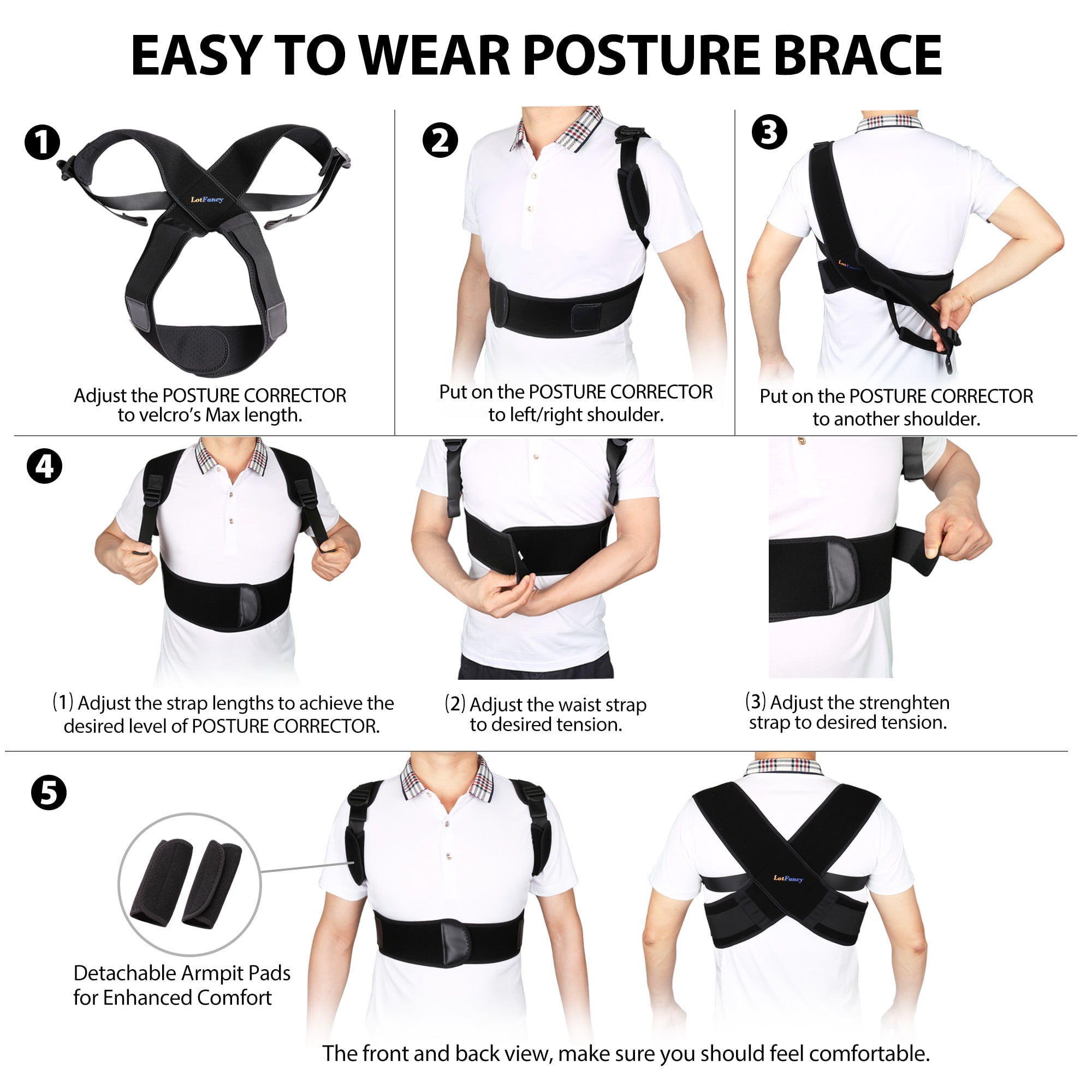 EASY TO WEAR POSTURE BRACE

1

LotFancy

Adjust the POSTURE CORRECTOR to velcro's Max length.

2

Put on the POSTURE CORRECTOR to left/right shoulder.

3

LotFancy

Put on the POSTURE CORRECTOR to another shoulder.

4

(1) Adjust the strap lengths to achieve the desired level of POSTURE CORRECTOR.

(2) Adjust the waist strap to desired tension.

(3) Adjust the strenghten strap to desired tension.

5

Detachable Armpit Pads for Enhanced Comfort

LotFancy

The front and back view, make sure you should feel comfortable.