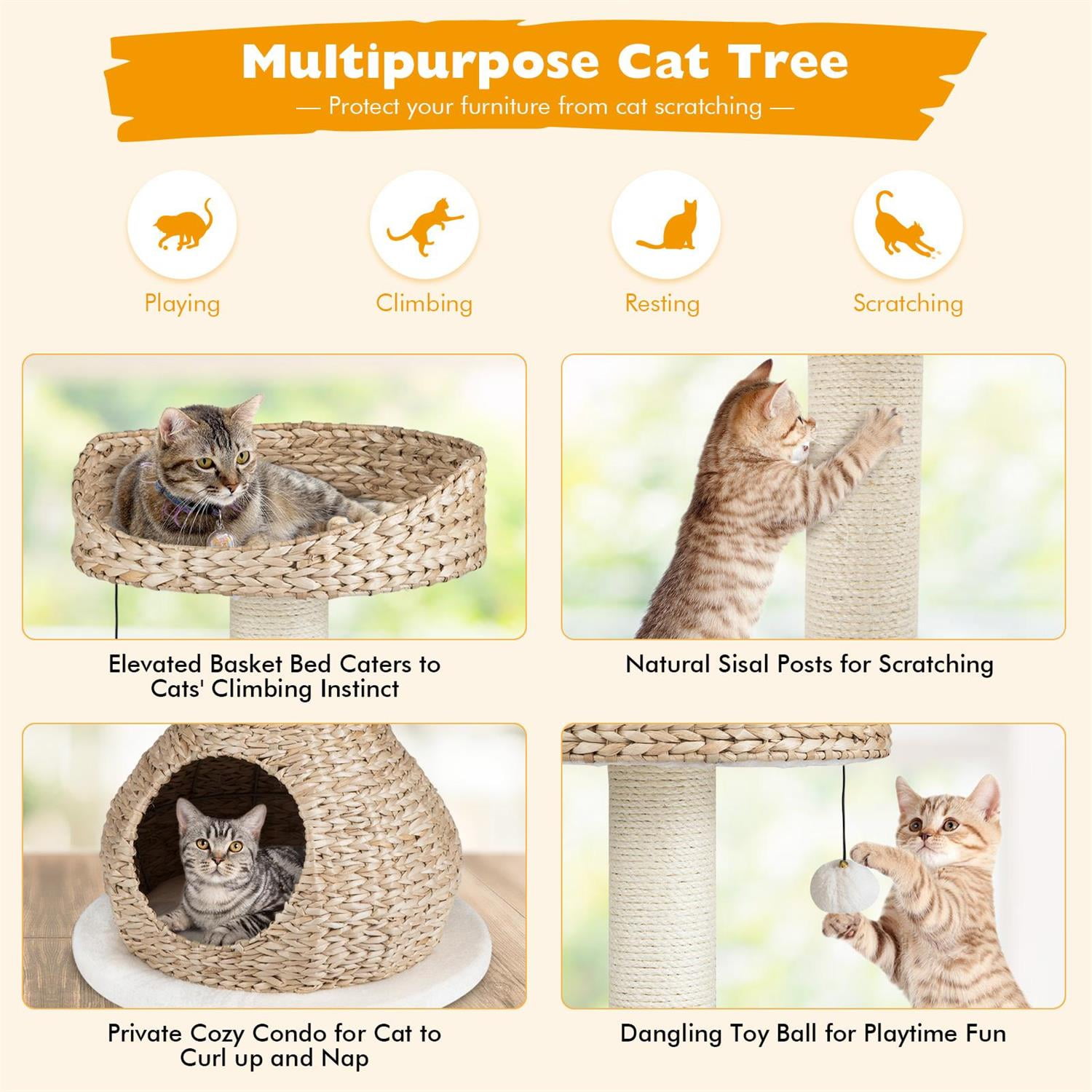 Multipurpose Cat Tree

— Protect your furniture from cat scratching —

Playing

Climbing

Resting

Scratching

Elevated Basket Bed Caters to Cats' Climbing Instinct

Natural Sisal Posts for Scratching

Private Cozy Condo for Cat to Curl up and Nap

Dangling Toy Ball for Playtime Fun