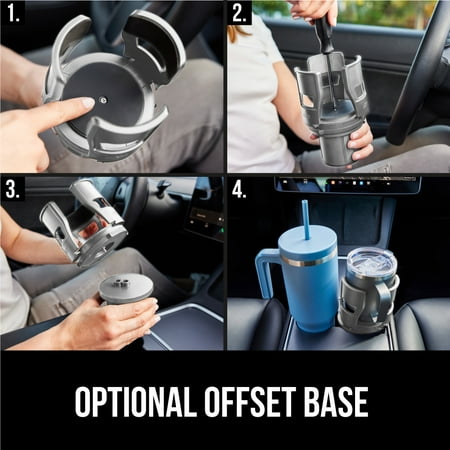 1.

2.

3.

4.

OPTIONAL OFFSET BASE