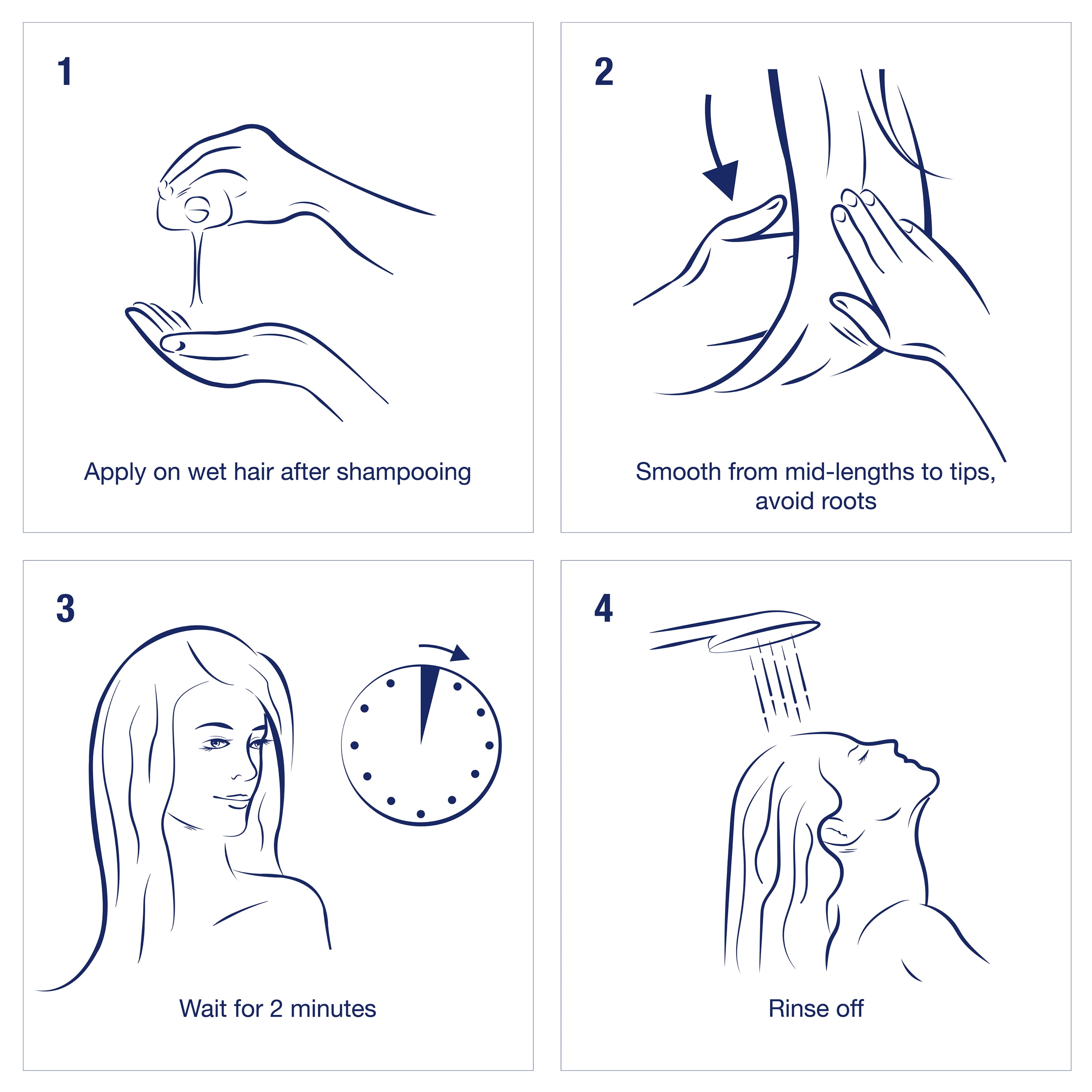 1

Apply on wet hair after shampooing

2

Smooth from mid-lengths to tips, avoid roots

3

Wait for 2 minutes

4

Rinse off