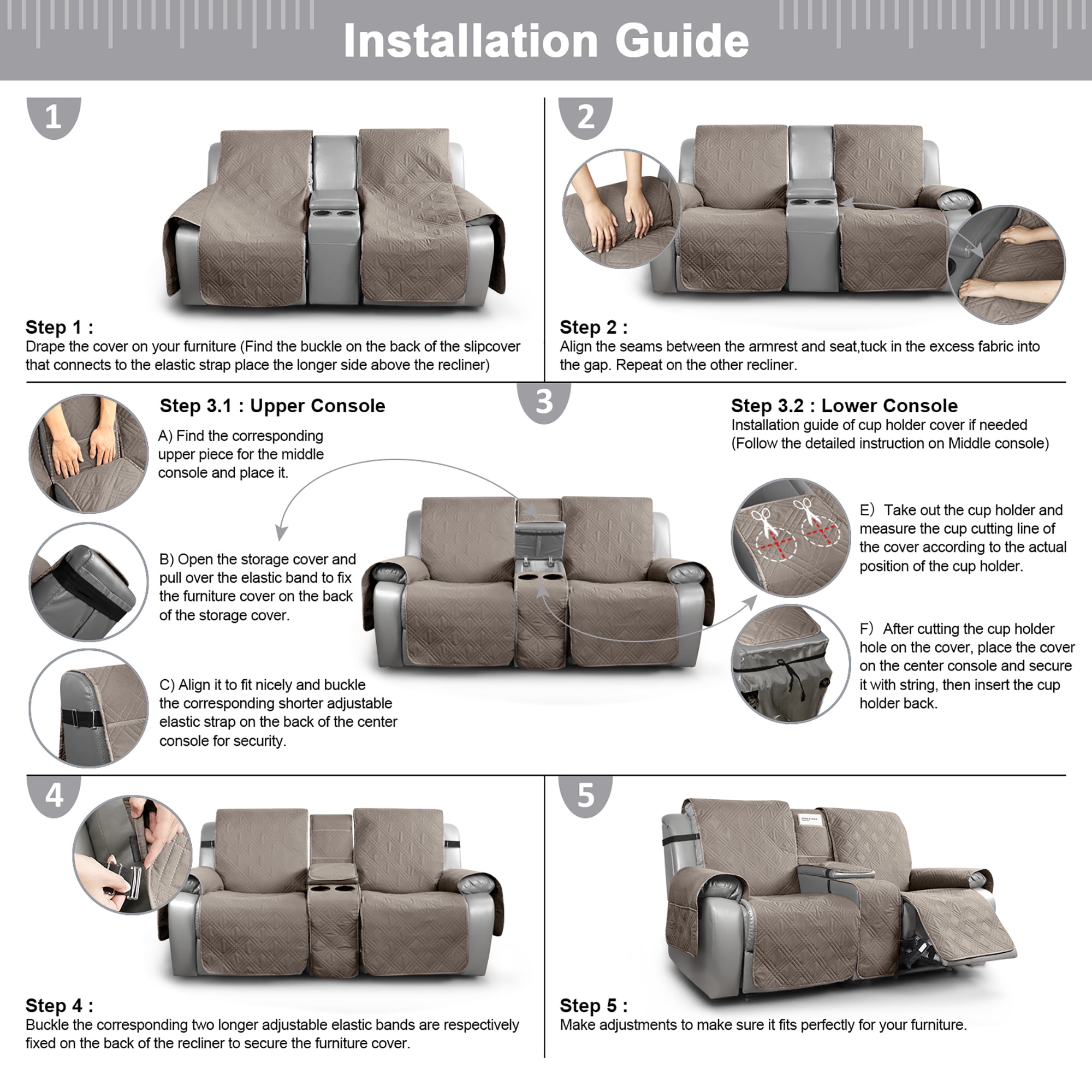 Installation Guide

1

Step 1 :
Drape the cover on your furniture (Find the buckle on the back of the slipcover that connects to the elastic strap place the longer side above the recliner)

2

Step 2 :
Align the seams between the armrest and seat,tuck in the excess fabric into the gap. Repeat on the other recliner.

3

Step 3.1 : Upper Console

A) Find the corresponding upper piece for the middle console and place it.

B) Open the storage cover and pull over the elastic band to fix the furniture cover on the back of the storage cover.

C) Align it to fit nicely and buckle the corresponding shorter adjustable elastic strap on the back of the center console for security.

Step 3.2 : Lower Console
Installation guide of cup holder cover if needed (Follow the detailed instruction on Middle console)

E) Take out the cup holder and measure the cup cutting line of the cover according to the actual position of the cup holder.

F) After cutting the cup holder hole on the cover, place the cover on the center console and secure it with string, then insert the cup holder back.

4

Step 4 :
Buckle the corresponding two longer adjustable elastic bands are respectively fixed on the back of the recliner to secure the furniture cover.

5

Step 5 :
Make adjustments to make sure it fits perfectly for your furniture.