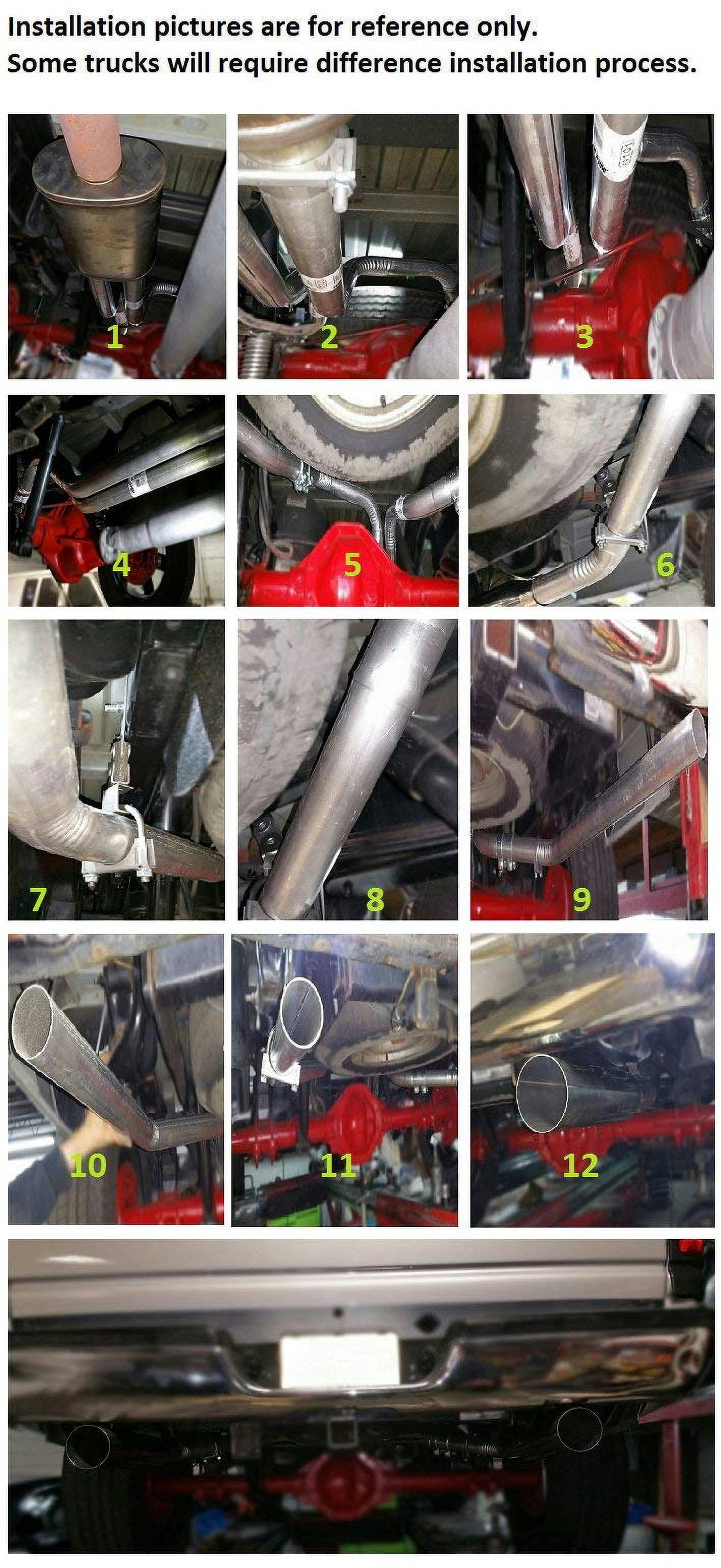 Installation pictures are for reference only.
Some trucks will require difference installation process.

1

2

3

4

5

6

7

8

9

10

11

12