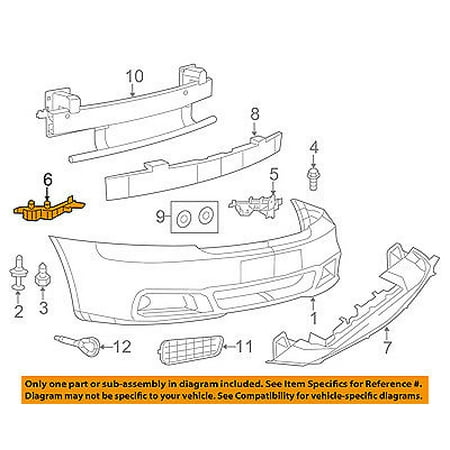 10
8
4
6
5
9
2
3
1
12
11
7

Only one part or sub-assembly in diagram included. See Item Specifics for Reference #. Diagram may not be specific to your vehicle. See Compatibility for vehicle-specific diagrams.