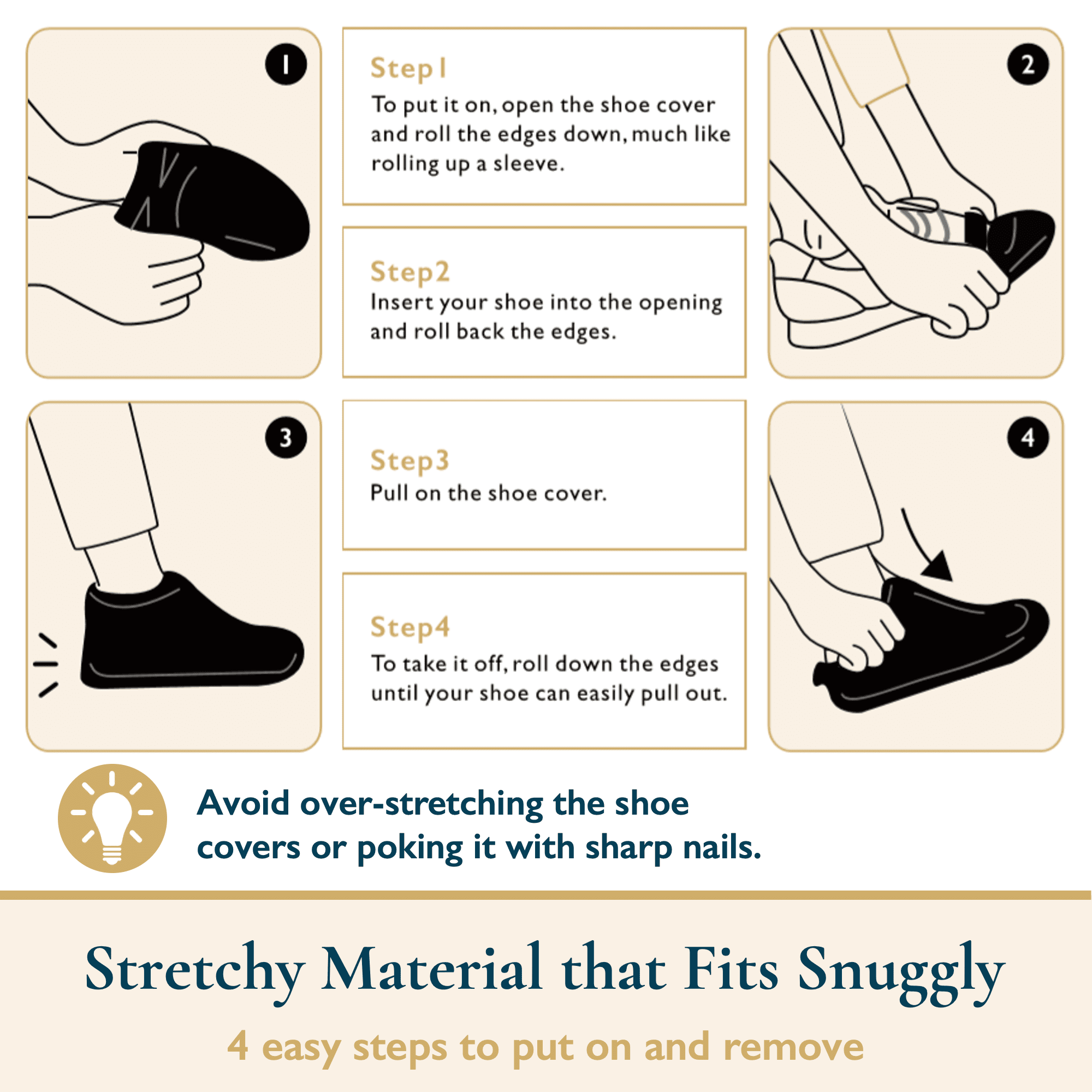 1

Step1
To put it on, open the shoe cover and roll the edges down, much like rolling up a sleeve.

2

Step2
Insert your shoe into the opening and roll back the edges.

3

Step3
Pull on the shoe cover.

4

Step4
To take it off, roll down the edges until your shoe can easily pull out.

Avoid over-stretching the shoe covers or poking it with sharp nails.

Stretchy Material that Fits Snuggly

4 easy steps to put on and remove