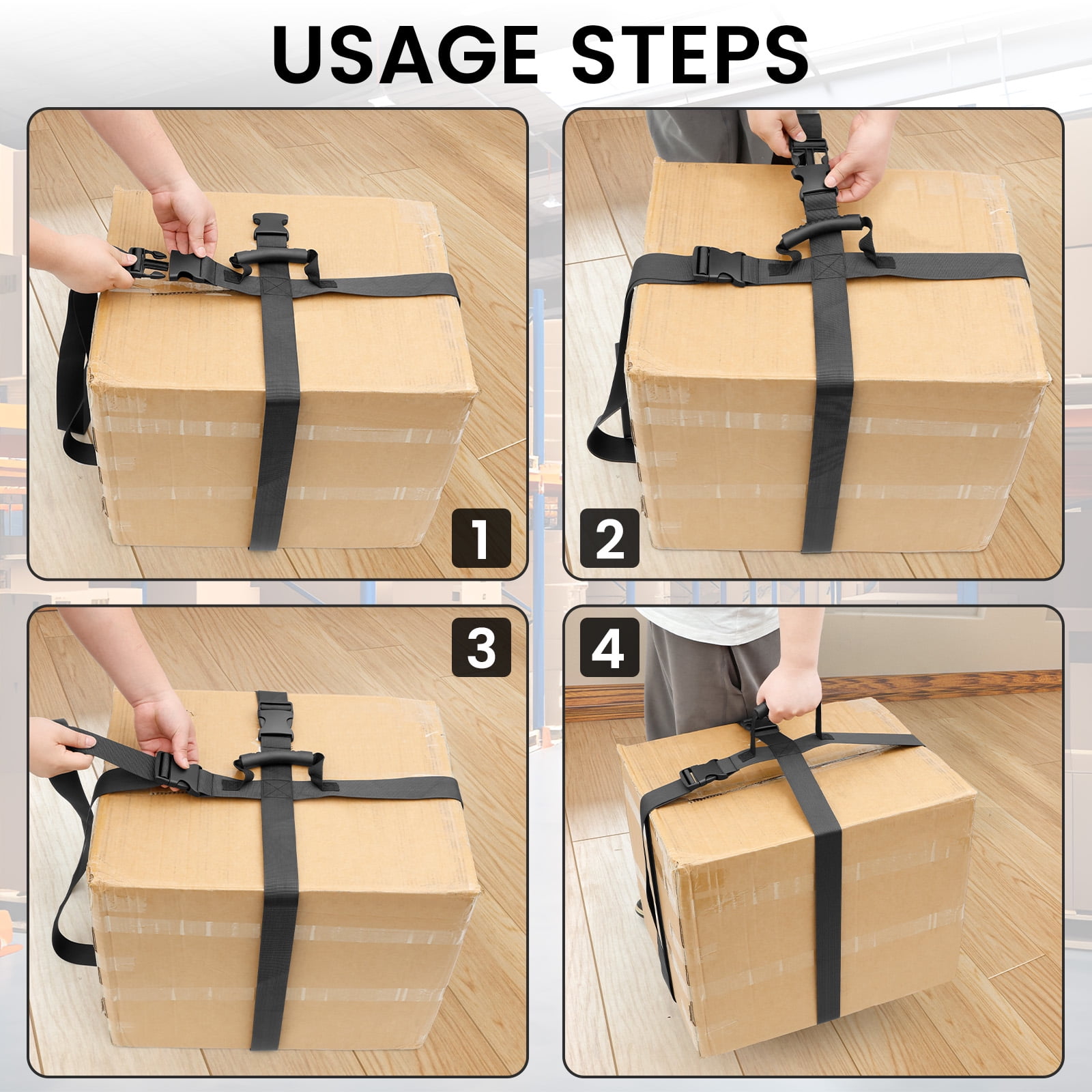 USAGE STEPS

1

2

3

4