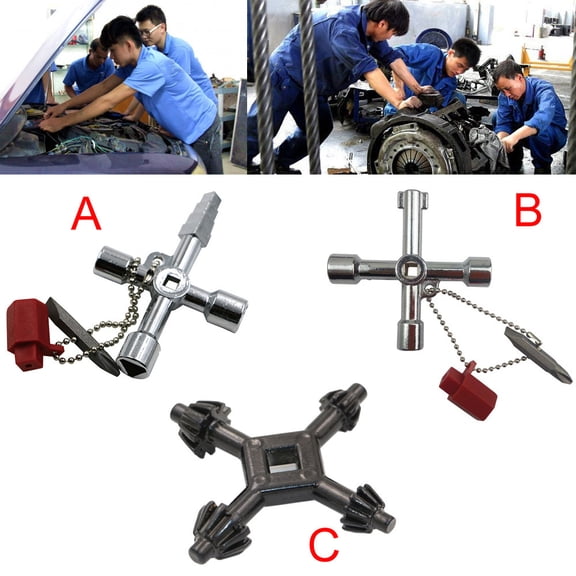 A

B

C