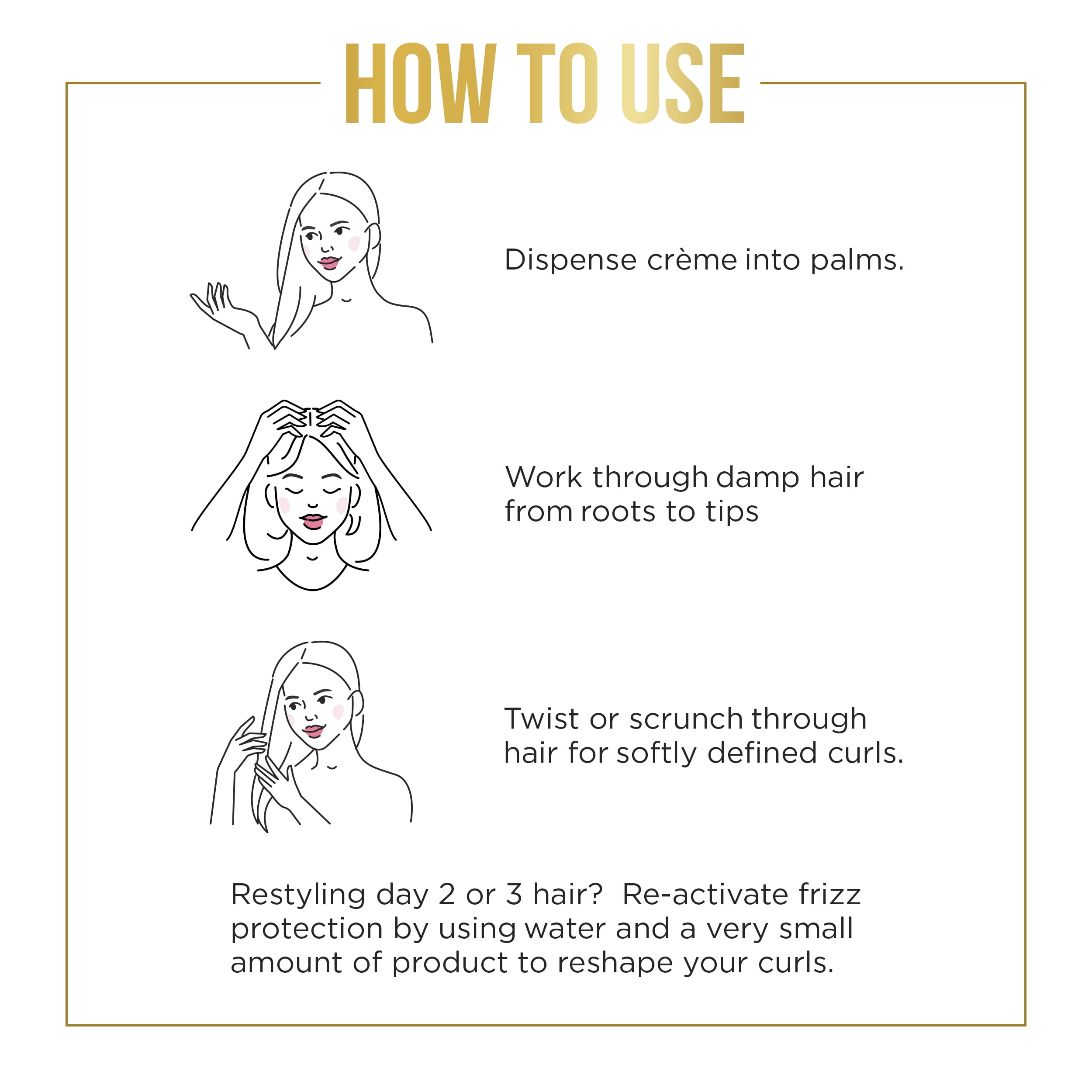 HOW TO USE

Dispense crème into palms.

Work through damp hair from roots to tips

Twist or scrunch through hair for softly defined curls.

Restyling day 2 or 3 hair?  Re-activate frizz protection by using water and a very small amount of product to reshape your curls.