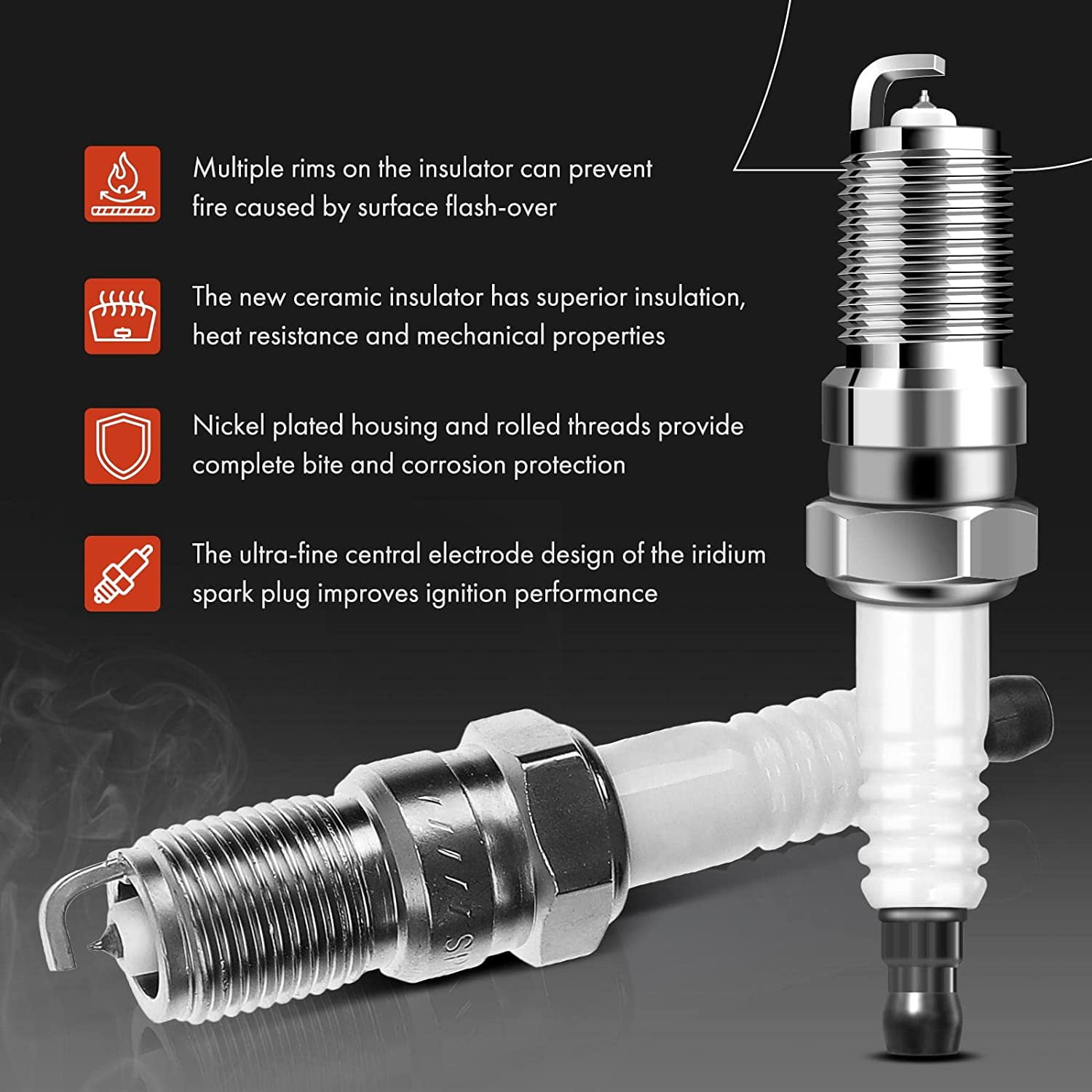 Multiple rims on the insulator can prevent fire caused by surface flash-over

The new ceramic insulator has superior insulation, heat resistance and mechanical properties

Nickel plated housing and rolled threads provide complete bite and corrosion protection

The ultra-fine central electrode design of the iridium spark plug improves ignition performance