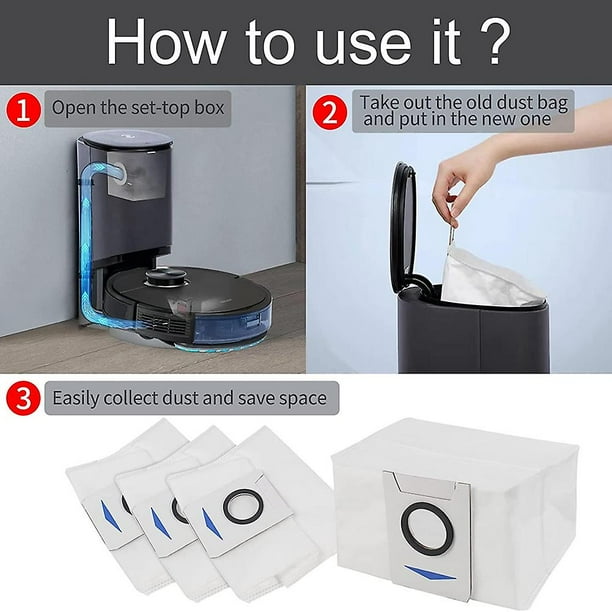 How to use it ?

1 Open the set-top box

2 Take out the old dust bag and put in the new one

3 Easily collect dust and save space