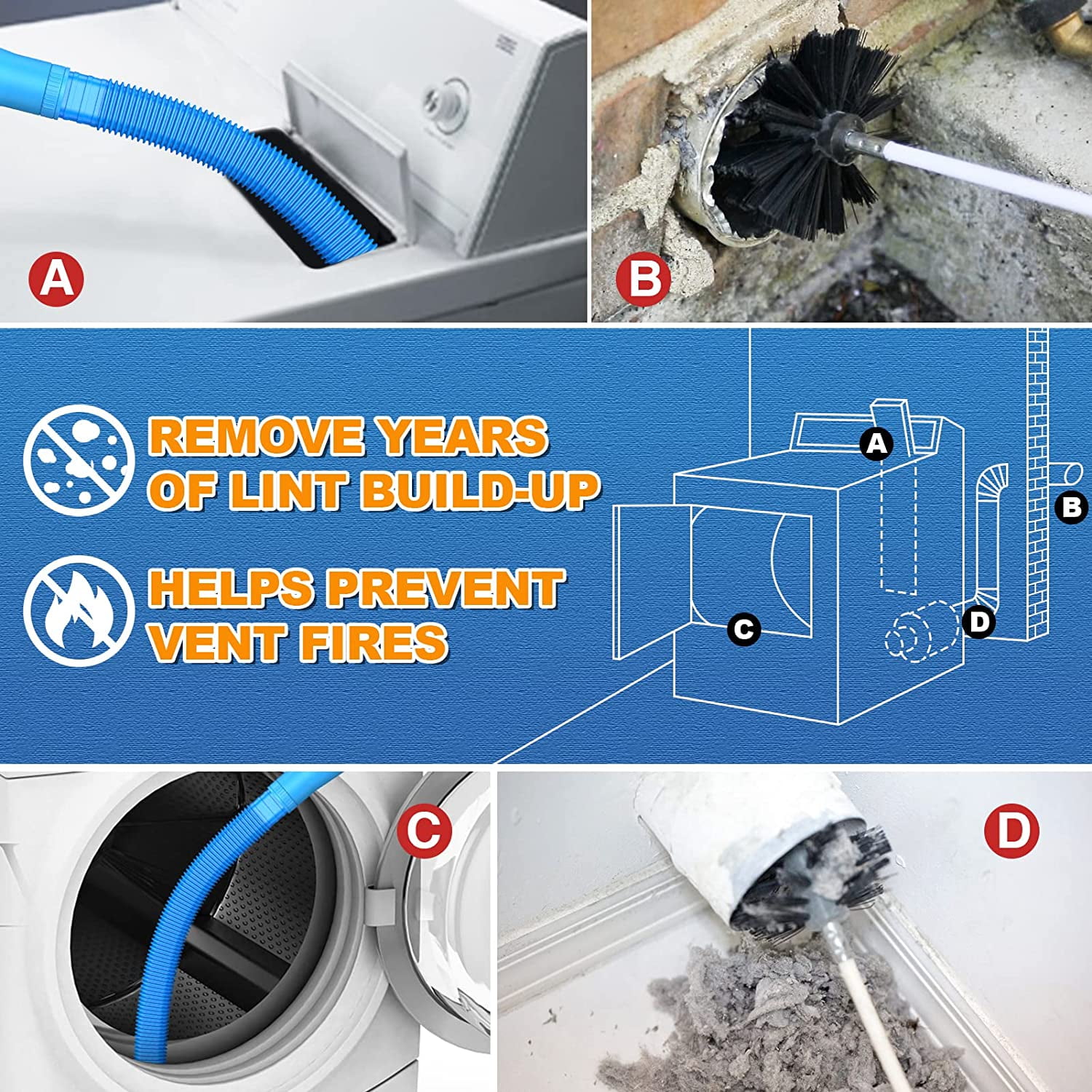 A

B

REMOVE YEARS OF LINT BUILD-UP

HELPS PREVENT VENT FIRES

A

B

C

D

C

D