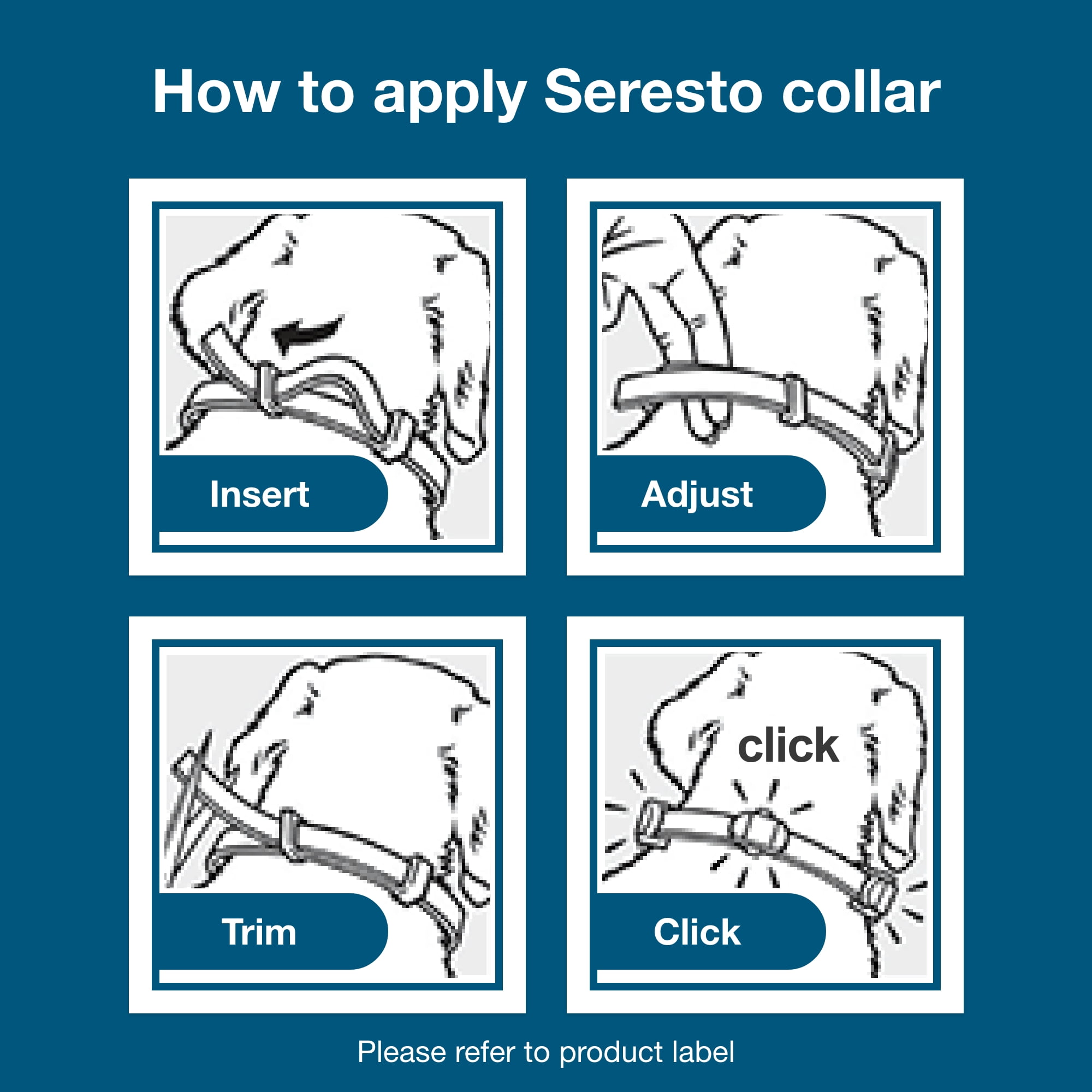 How to apply Seresto collar

Insert

Adjust

Trim

click

Click

Please refer to product label