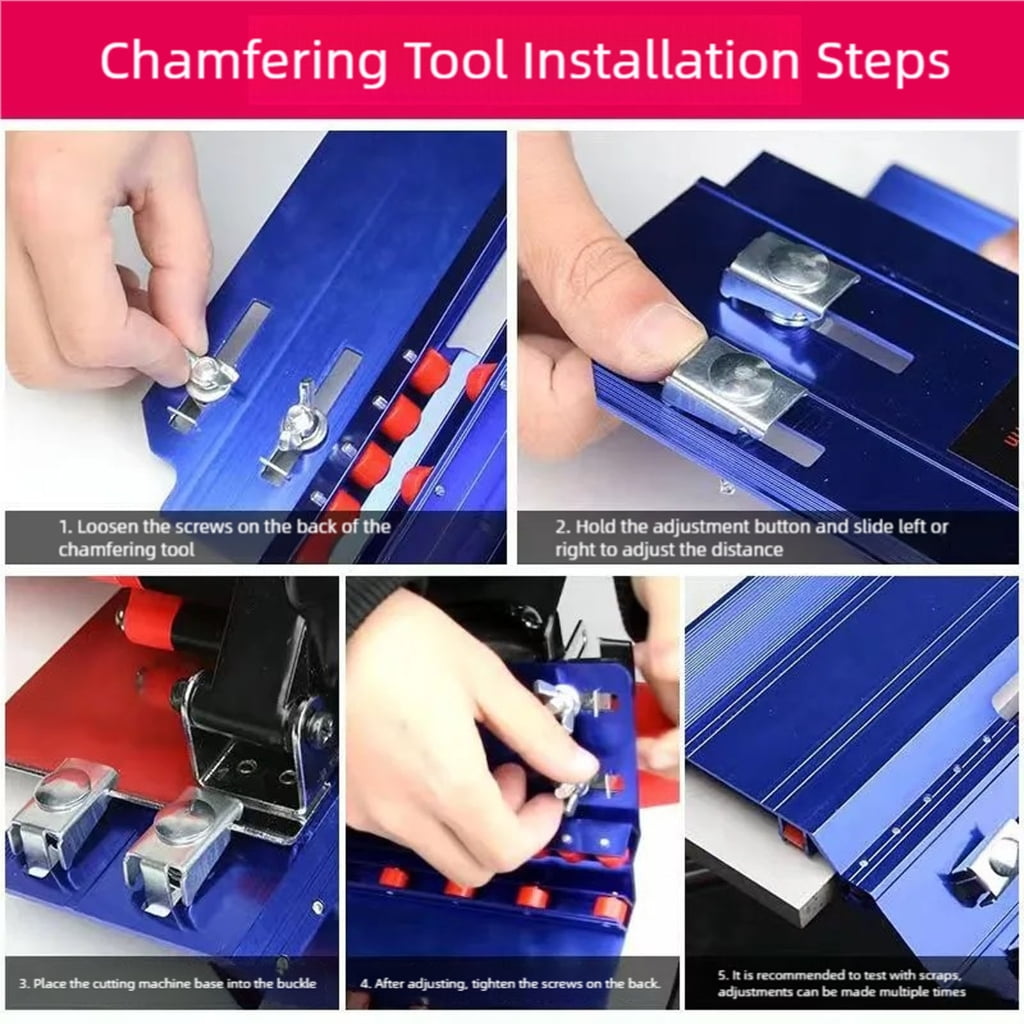 Chamfering Tool Installation Steps

1. Loosen the screws on the back of the chamfering tool

2. Hold the adjustment button and slide left or right to adjust the distance

3. Place the cutting machine base into the buckle

4. After adjusting, tighten the screws on the back.

5. It is recommended to test with scraps, adjustments can be made multiple times