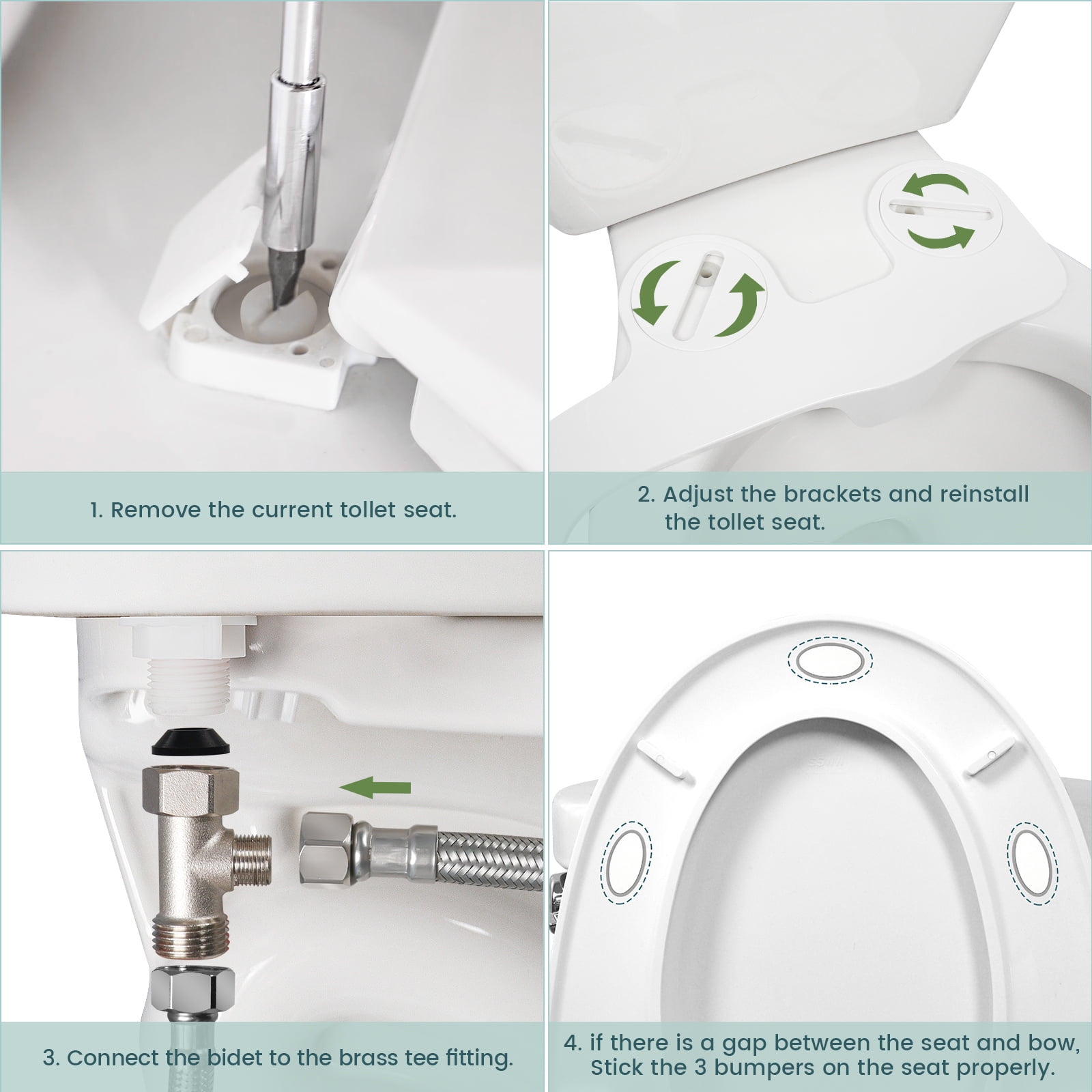 1. Remove the current tollet seat.

2. Adjust the brackets and reinstall the tollet seat.

3. Connect the bidet to the brass tee fitting.

4. if there is a gap between the seat and bow, Stick the 3 bumpers on the seat properly.