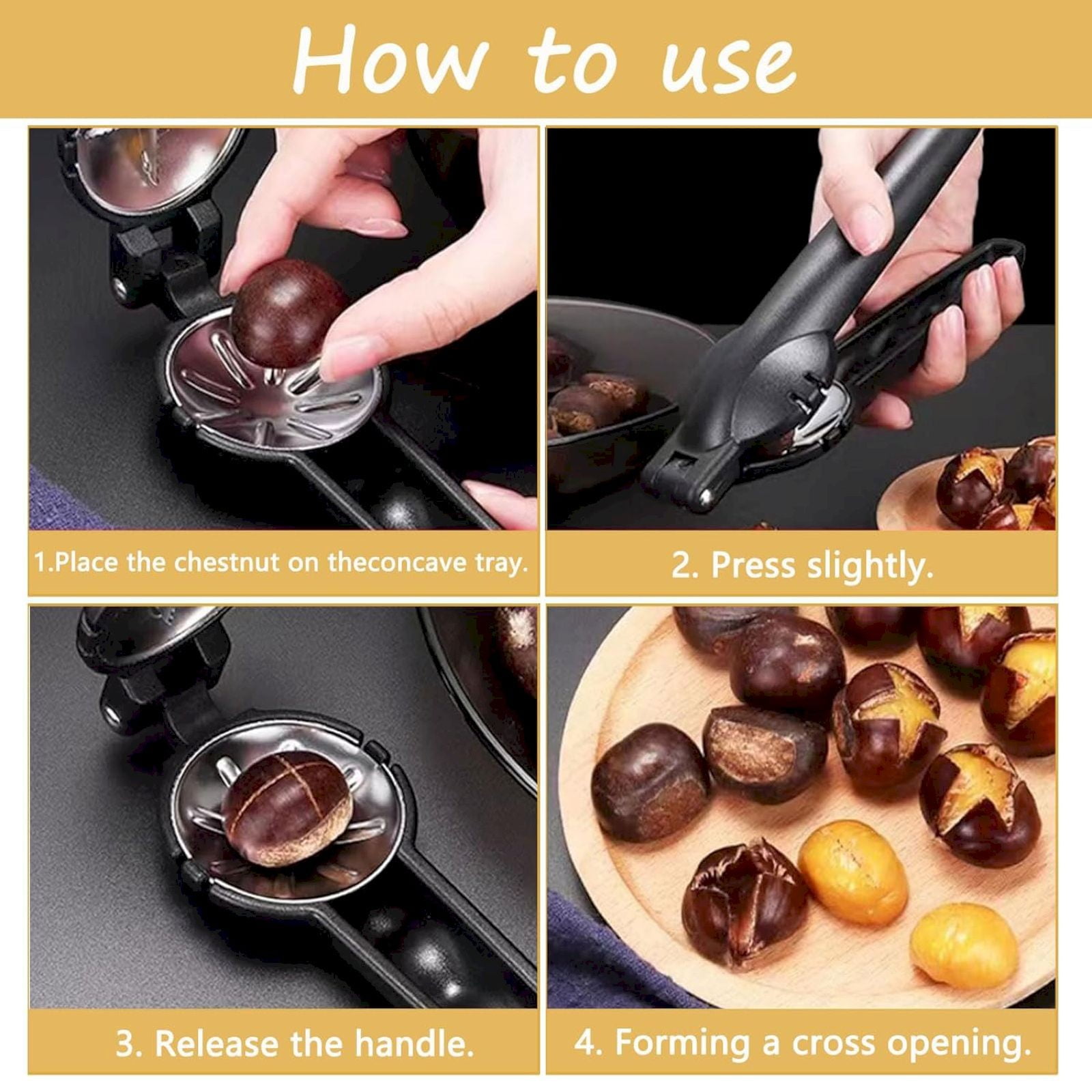 How to use

1.Place the chestnut on theconcave tray.

2. Press slightly.

3. Release the handle.

4. Forming a cross opening.