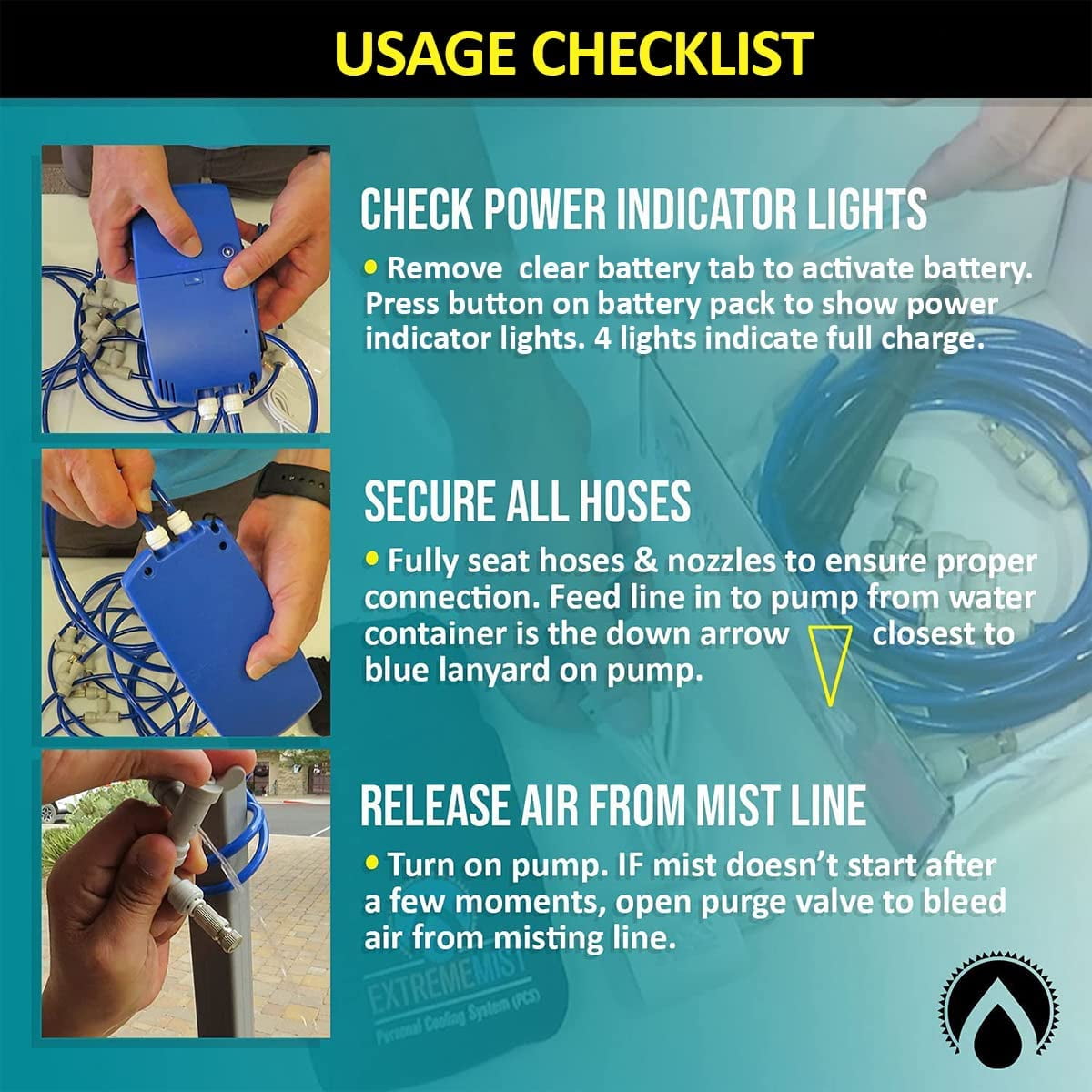 USAGE CHECKLIST

CHECK POWER INDICATOR LIGHTS

• Remove clear battery tab to activate battery. Press button on battery pack to show power indicator lights. 4 lights indicate full charge.

SECURE ALL HOSES

• Fully seat hoses & nozzles to ensure proper connection. Feed line in to pump from water container is the down arrow closest to blue lanyard on pump.

RELEASE AIR FROM MIST LINE

• Turn on pump. IF mist doesn't start after a few moments, open purge valve to bleed air from misting line.

EXTREMEMIST
Personal Cooling System (PCS)