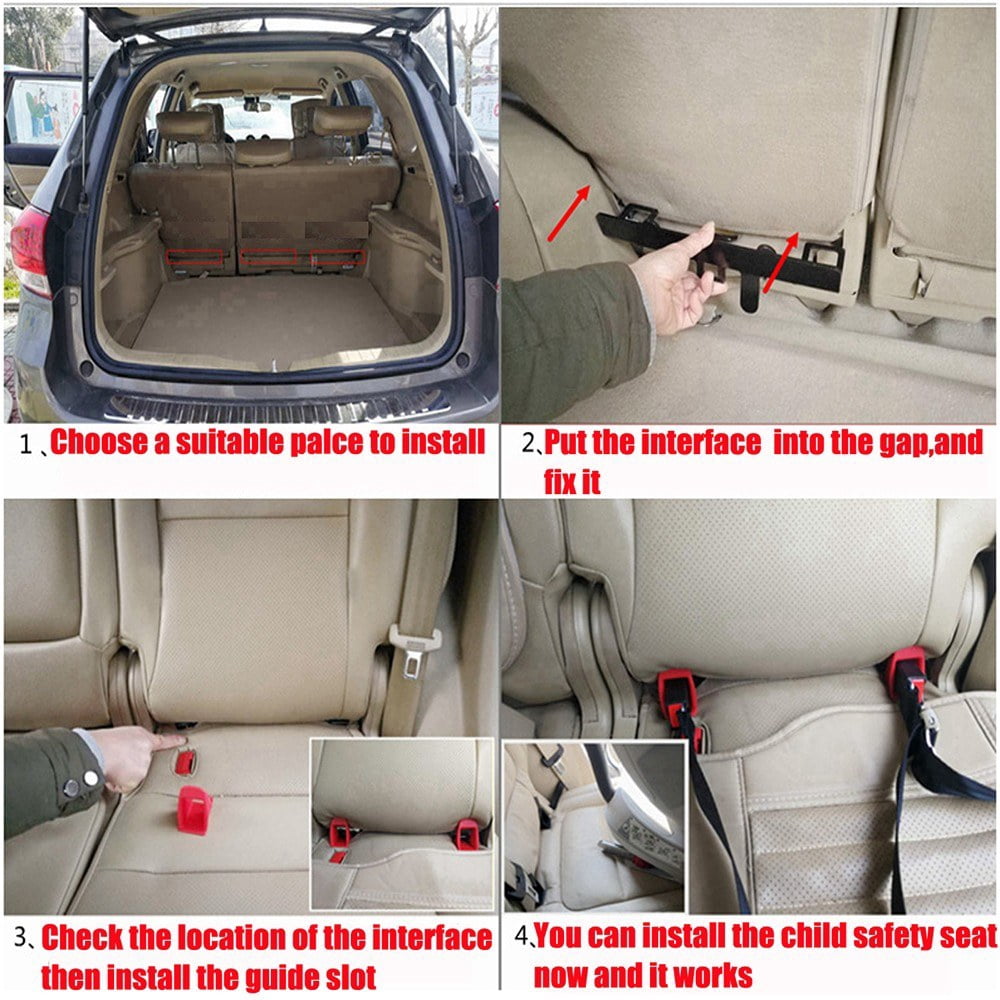 1、Choose a suitable palce to install

2、Put the interface into the gap,and fix it

3、Check the location of the interface then install the guide slot

4、You can install the child safety seat now and it works