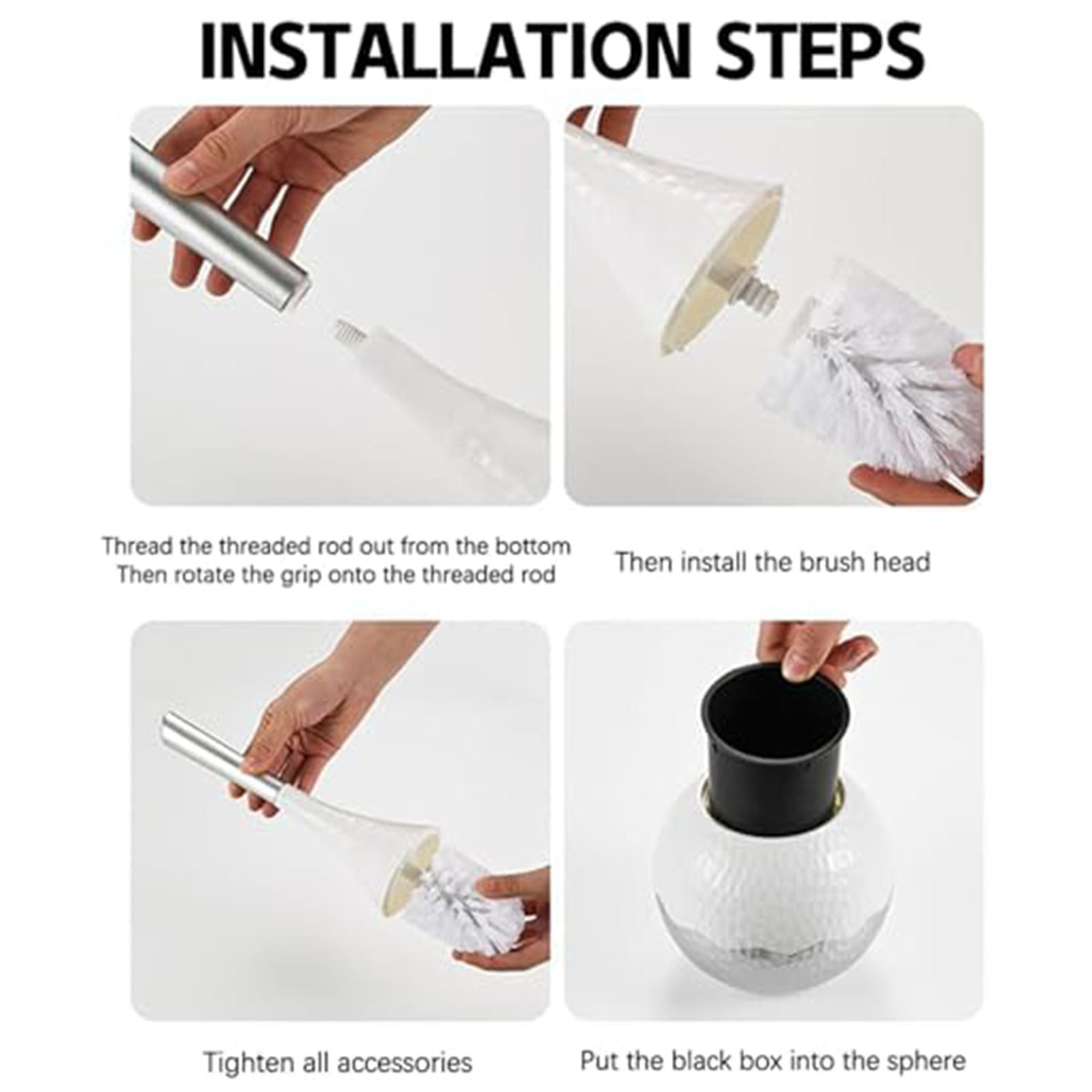 INSTALLATION STEPS

Thread the threaded rod out from the bottom
Then rotate the grip onto the threaded rod

Then install the brush head

Tighten all accessories

Put the black box into the sphere