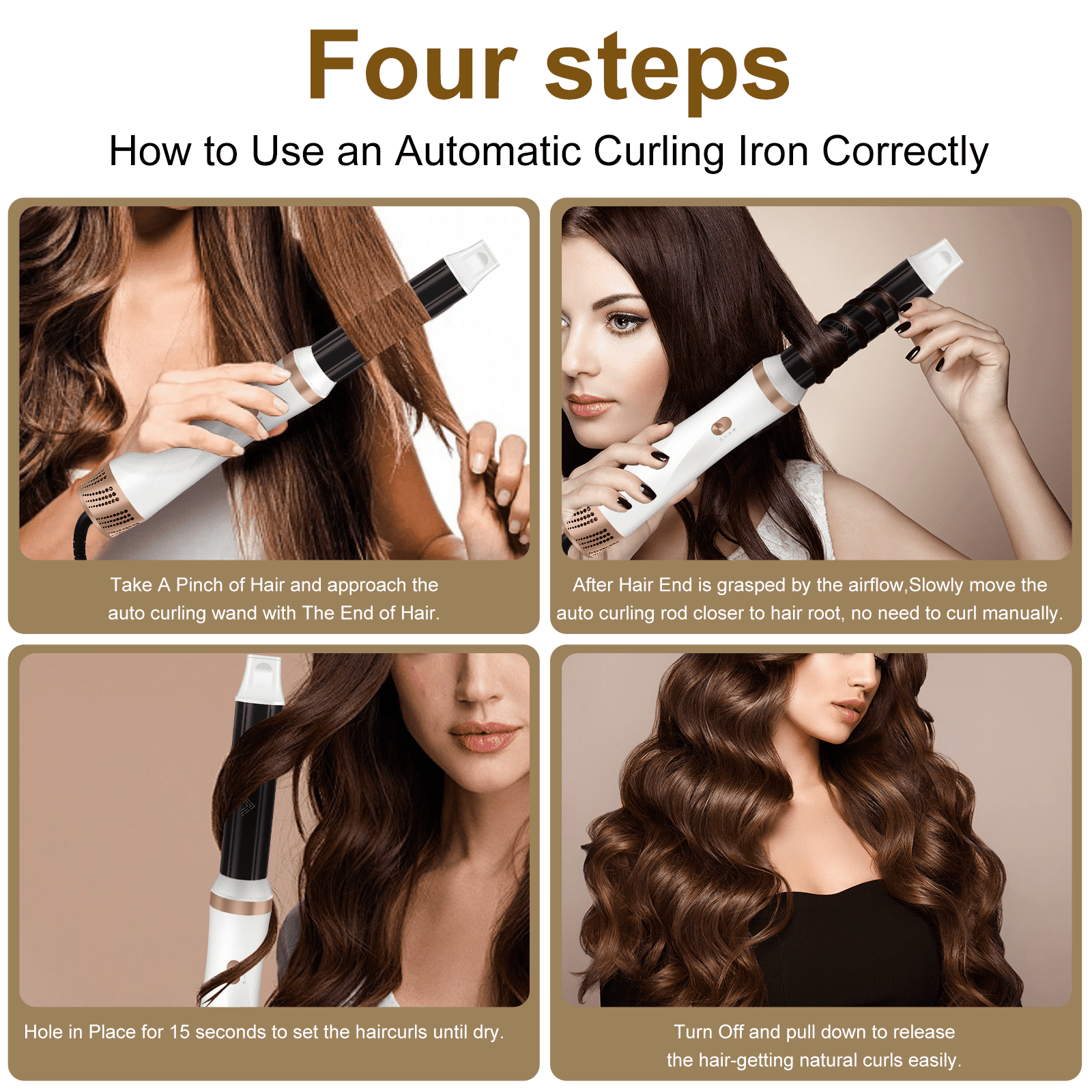 Four steps

How to Use an Automatic Curling Iron Correctly

Take A Pinch of Hair and approach the auto curling wand with The End of Hair.

After Hair End is grasped by the airflow,Slowly move the auto curling rod closer to hair root, no need to curl manually.

Hole in Place for 15 seconds to set the haircurls until dry.

Turn Off and pull down to release the hair-getting natural curls easily.