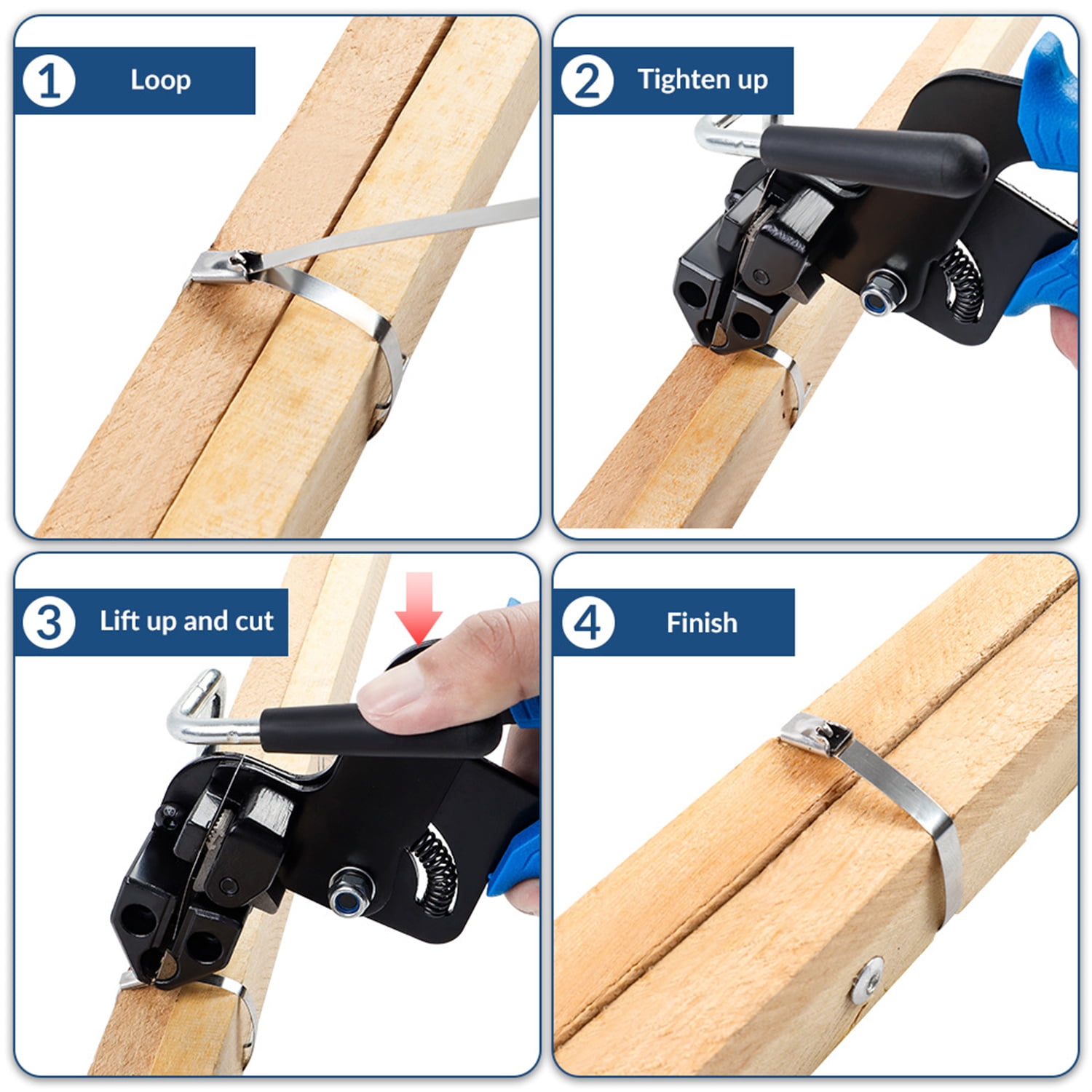 1 Loop

2 Tighten up

3 Lift up and cut

4 Finish