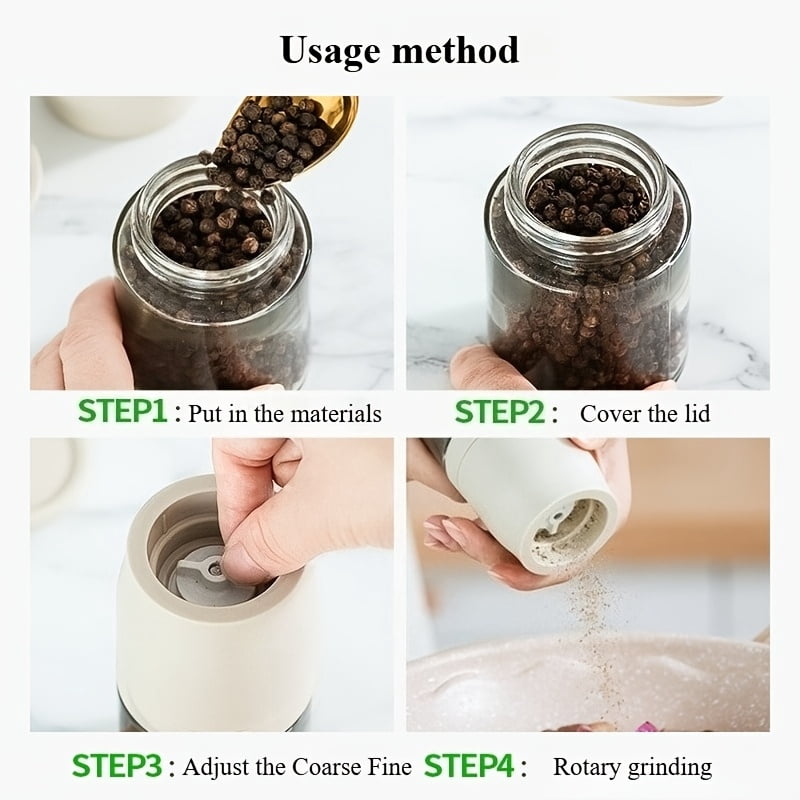 Usage method

STEP1 : Put in the materials

STEP2 : Cover the lid

STEP3 : Adjust the Coarse Fine

STEP4 : Rotary grinding