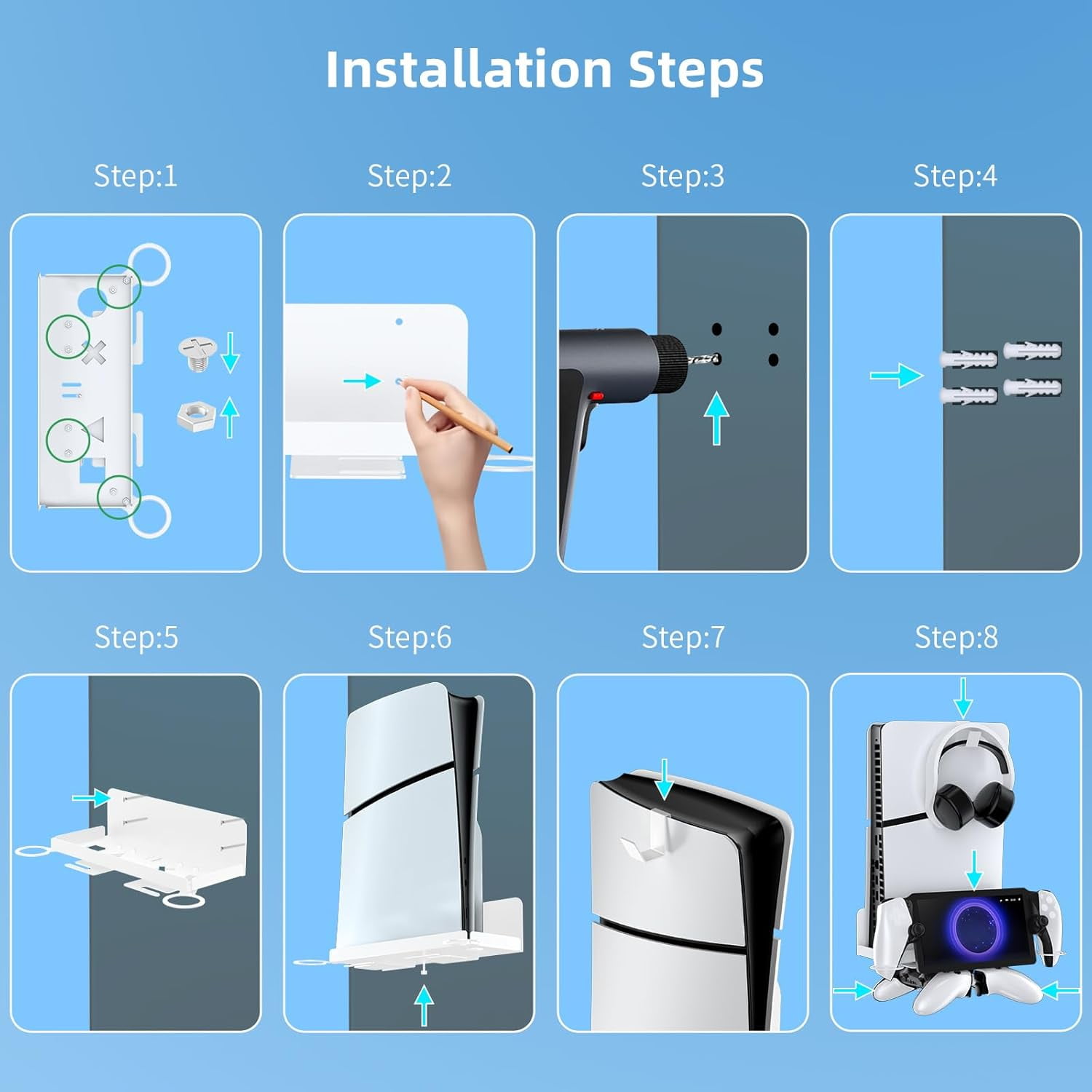 Installation Steps

Step:1

Step:2

Step:3

Step:4

Step:5

Step:6

Step:7

Step:8