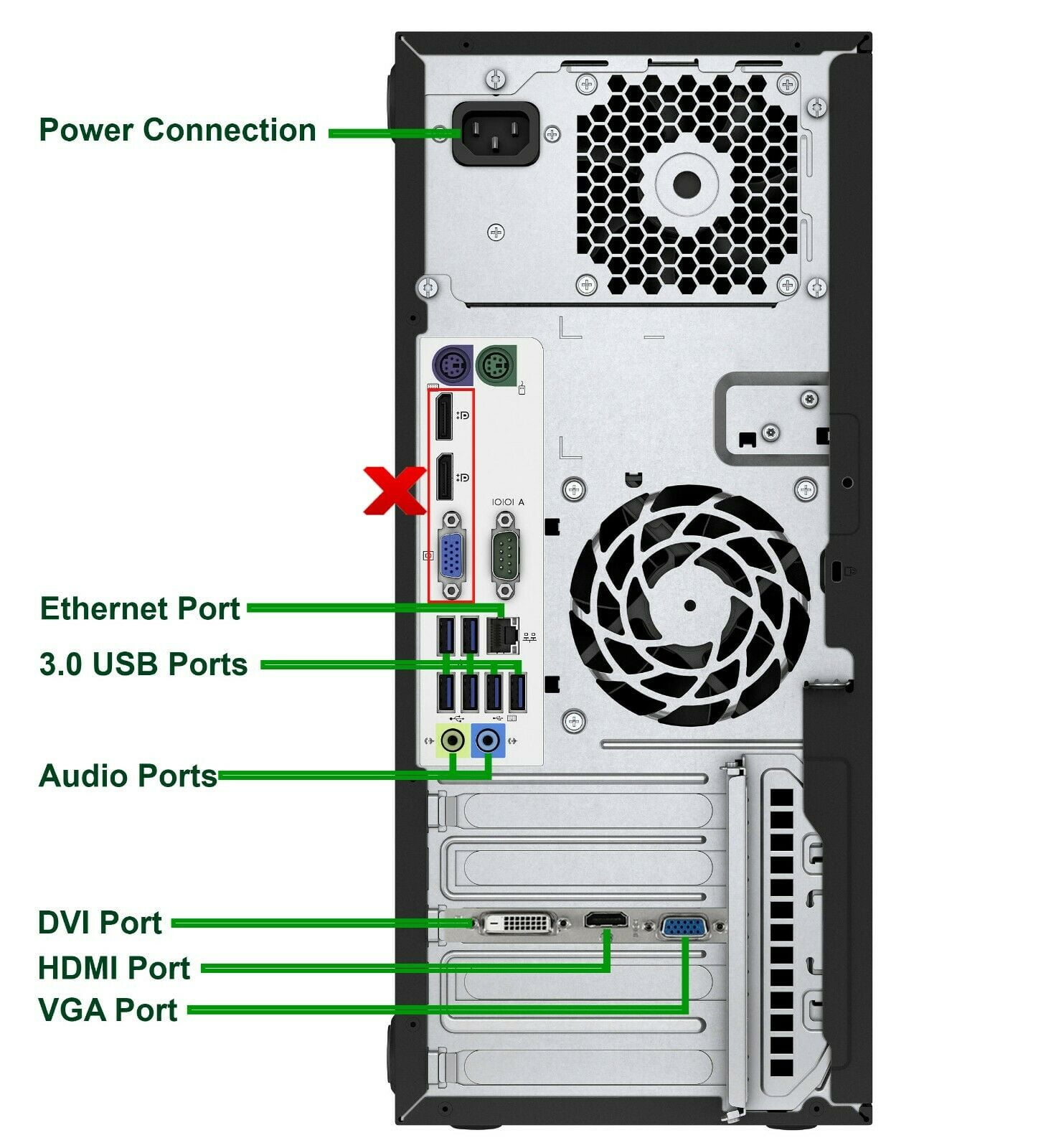 Power Connection

IOIOI A

Ethernet Port

3.0 USB Ports

Audio Ports

DVI Port

HDMI Port

VGA Port